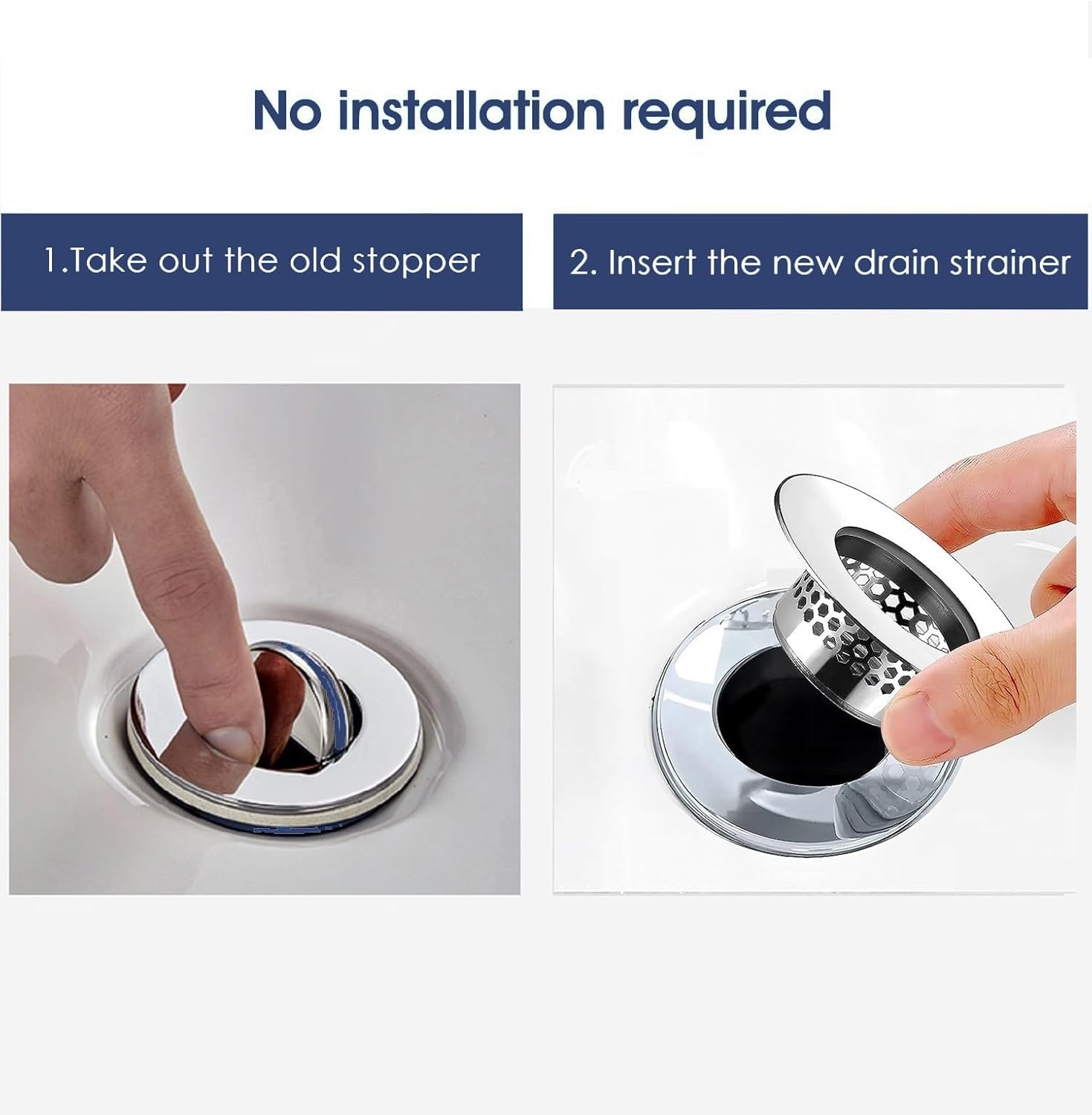 No installation required

1.Take out the old stopper

2. Insert the new drain strainer