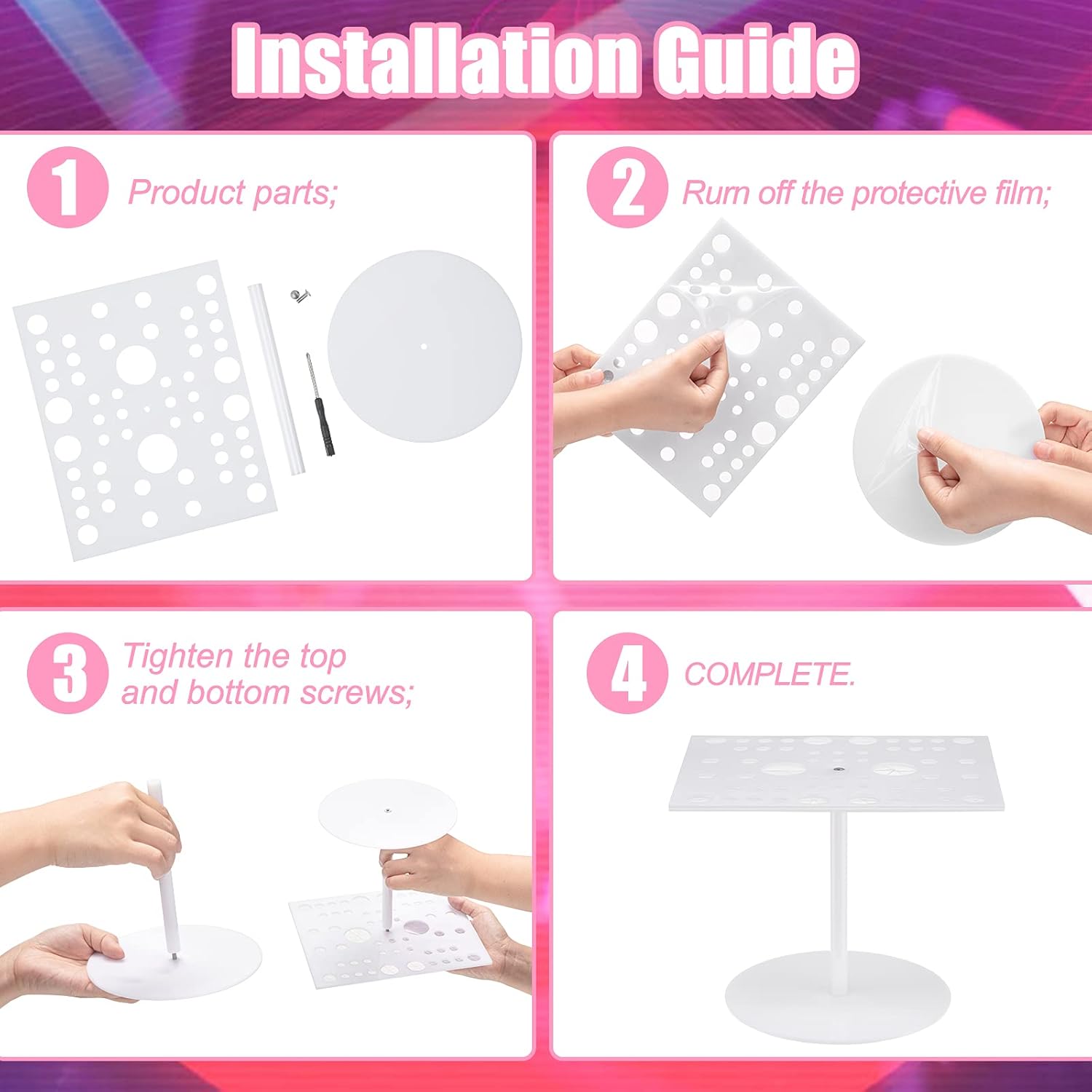 Installation Guide

1 Product parts;

2 Rurn off the protective film;

3 Tighten the top and bottom screws;

4 COMPLETE.