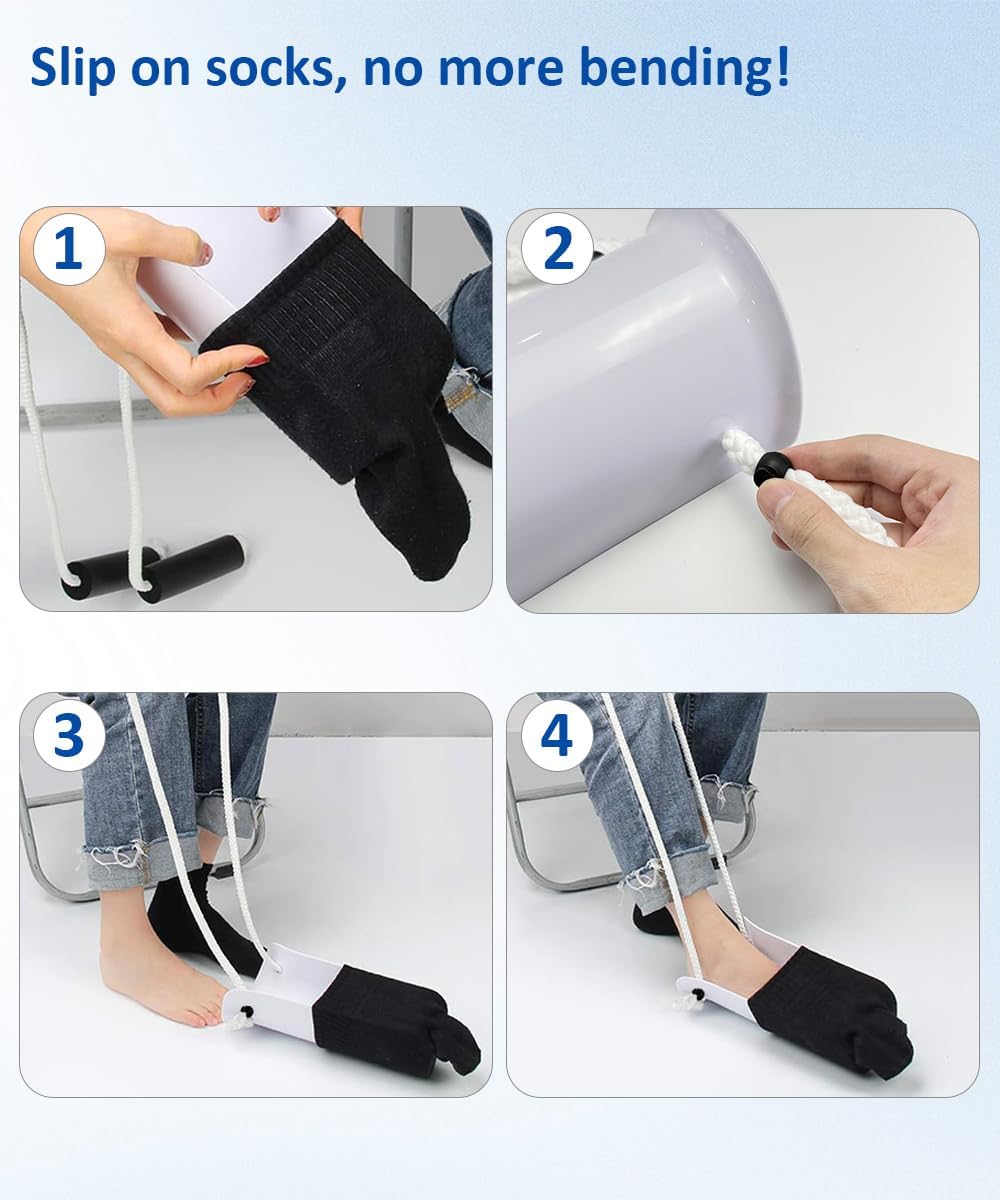 Slip on socks, no more bending!

1

2

3

4