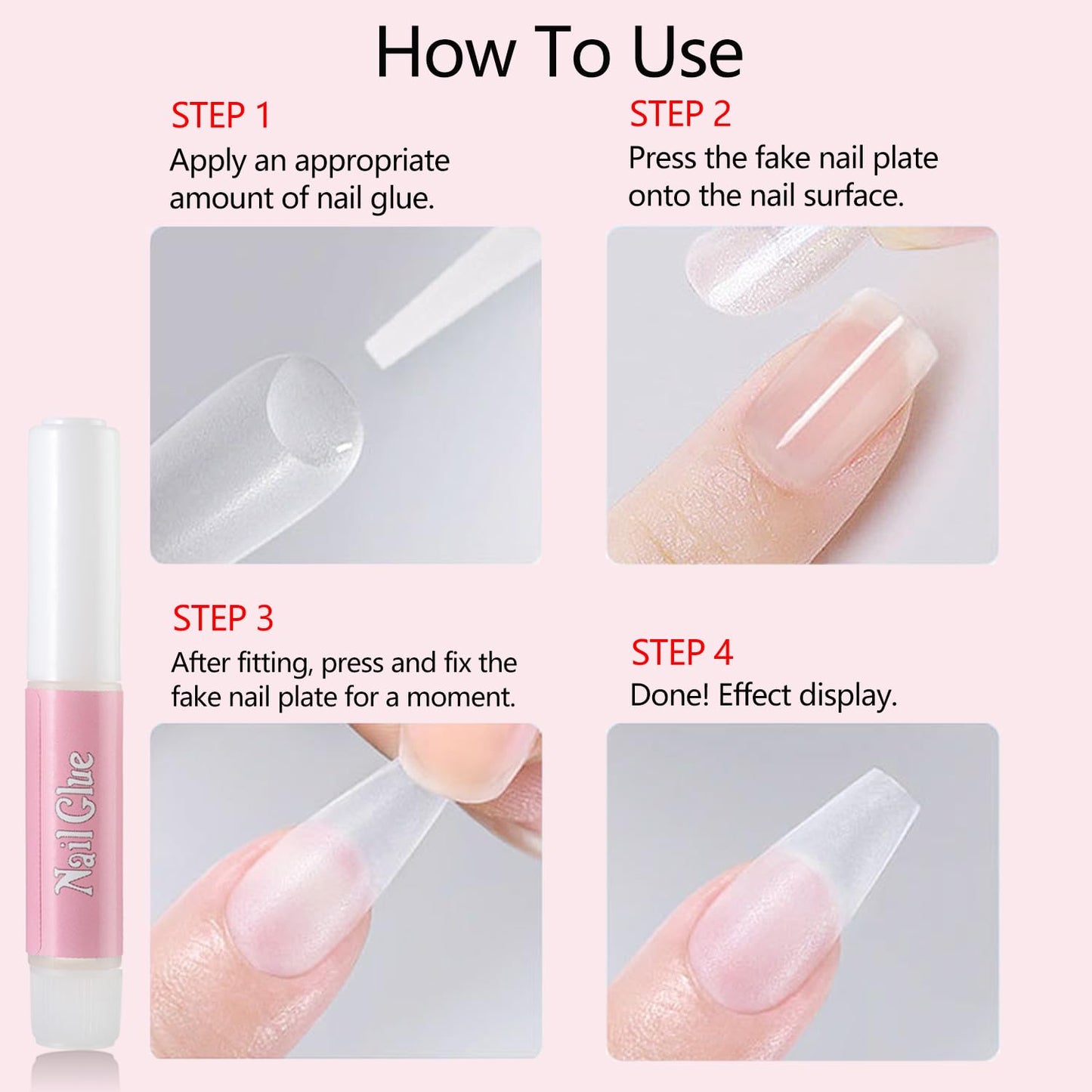 How To Use

STEP 1
Apply an appropriate amount of nail glue.

STEP 2
Press the fake nail plate onto the nail surface.

STEP 3
After fitting, press and fix the fake nail plate for a moment.

STEP 4
Done! Effect display.

Nail Glue