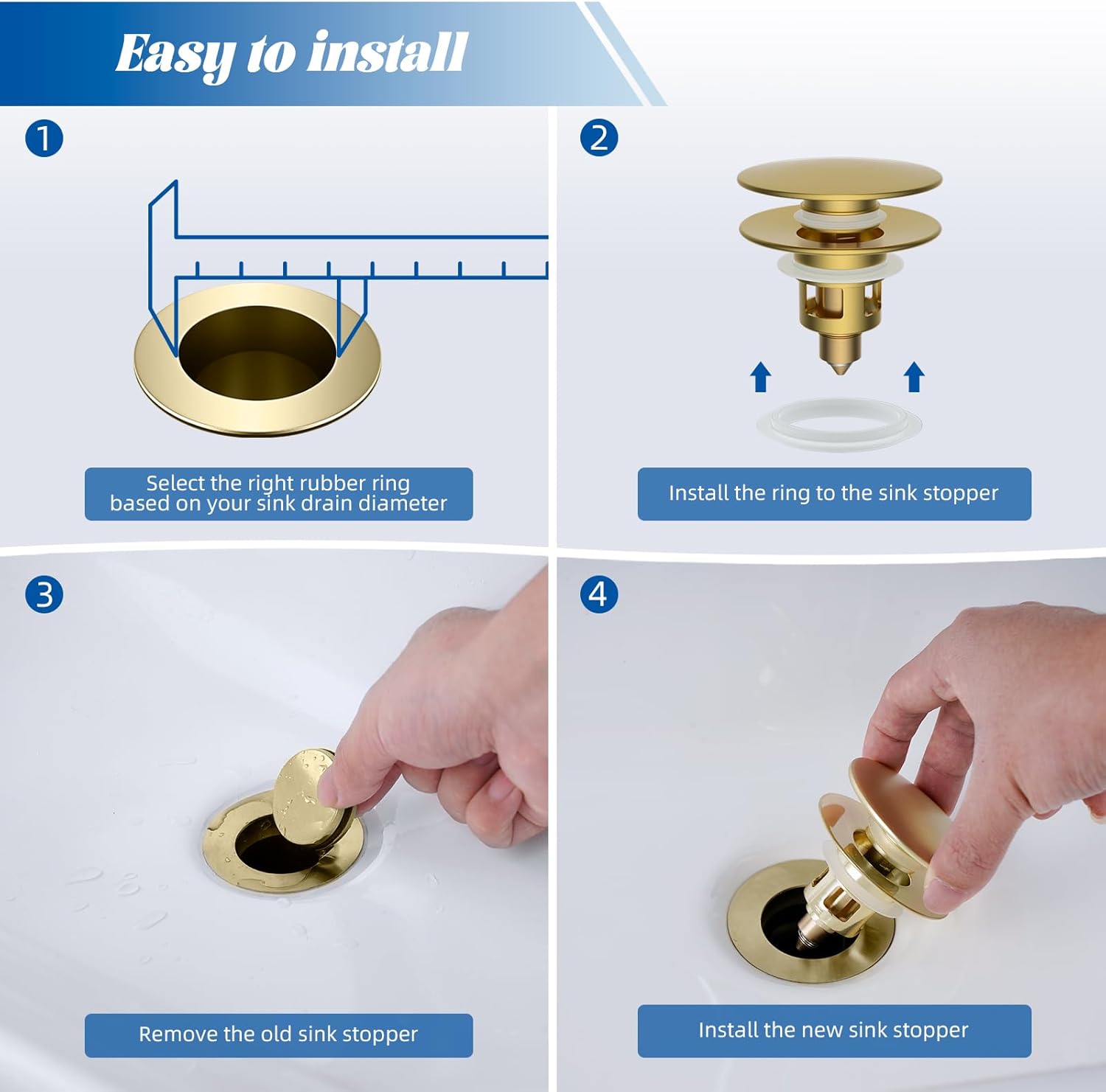 Easy to install

1

Select the right rubber ring based on your sink drain diameter

2

Install the ring to the sink stopper

3

Remove the old sink stopper

4

Install the new sink stopper