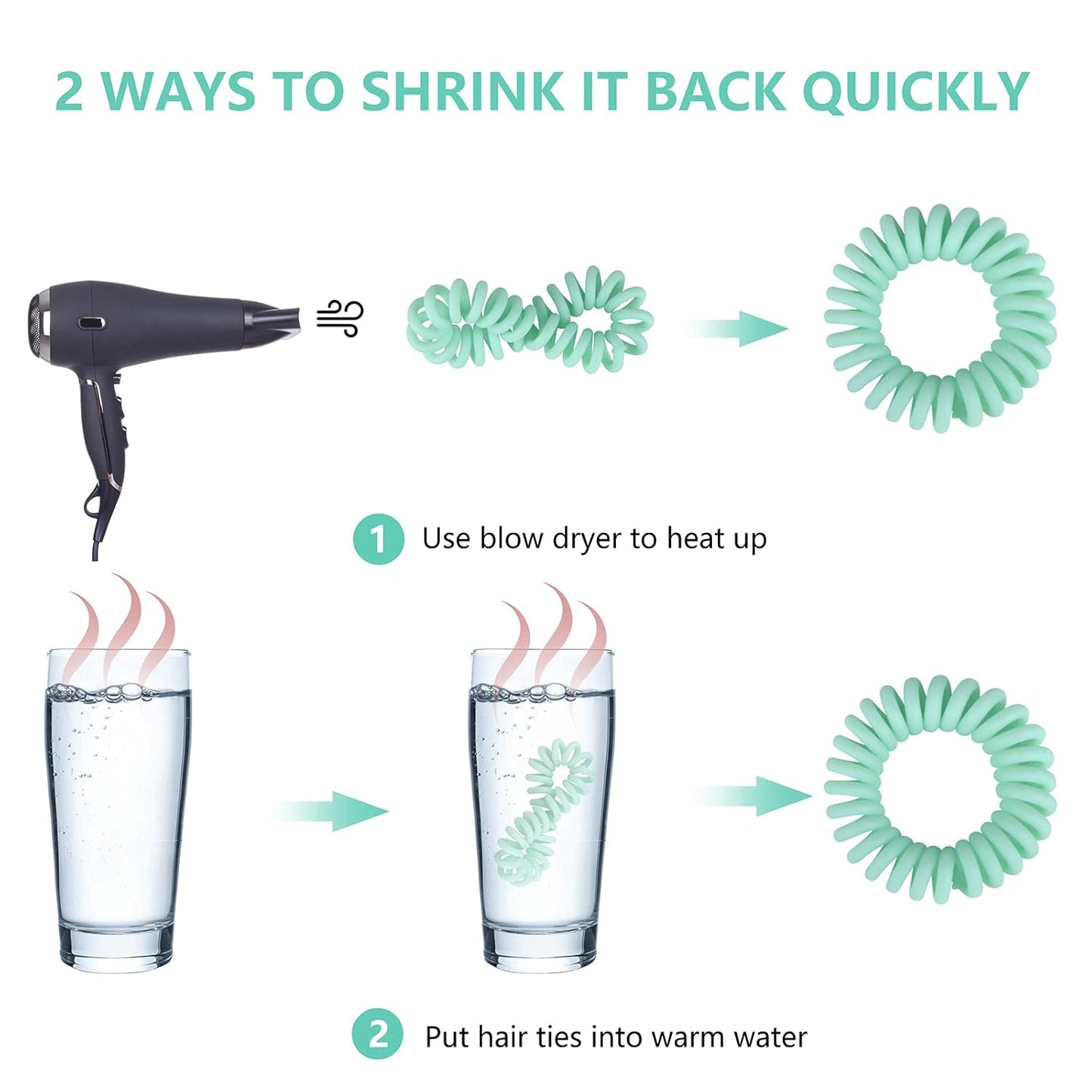 2 WAYS TO SHRINK IT BACK QUICKLY

1 Use blow dryer to heat up

2 Put hair ties into warm water