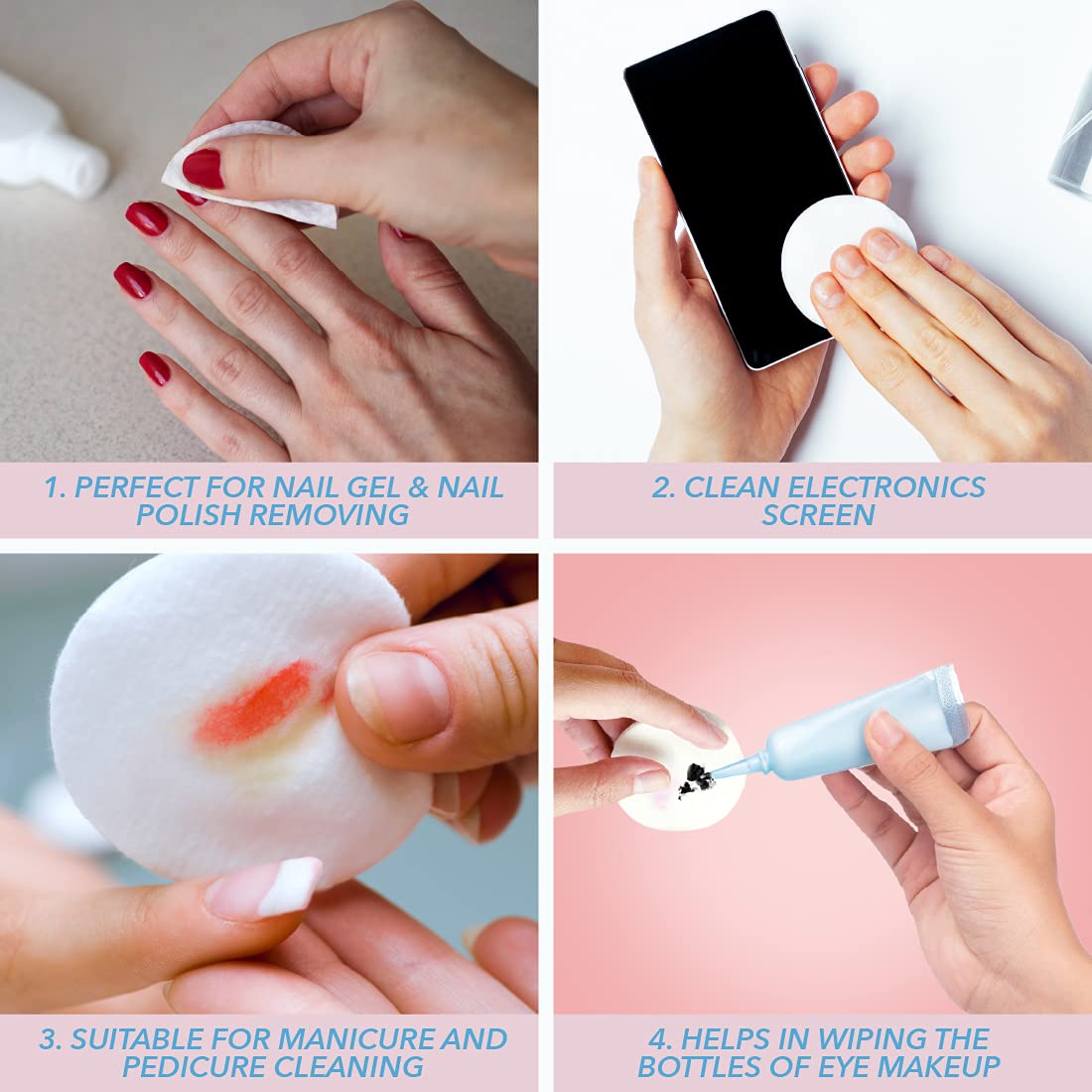 1. PERFECT FOR NAIL GEL & NAIL POLISH REMOVING

2. CLEAN ELECTRONICS SCREEN

3. SUITABLE FOR MANICURE AND PEDICURE CLEANING

4. HELPS IN WIPING THE BOTTLES OF EYE MAKEUP