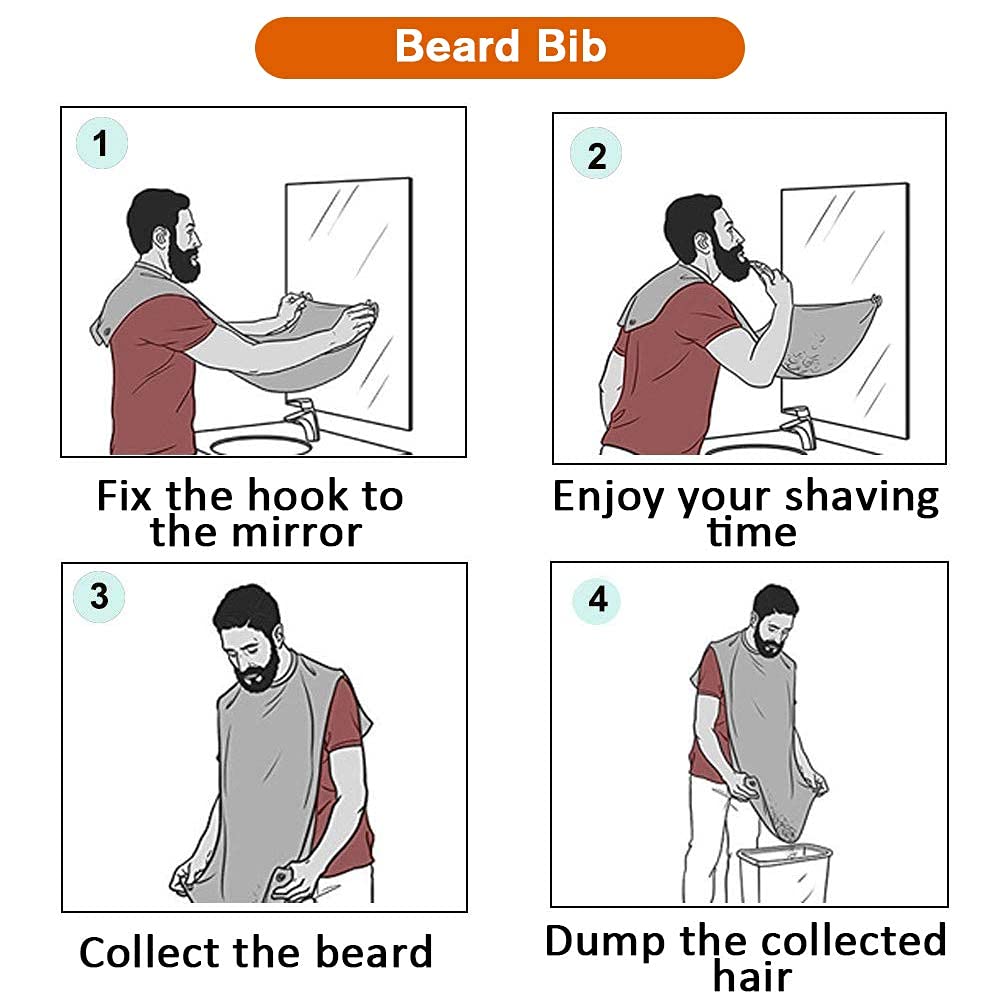 Beard Bib

1

Fix the hook to the mirror

2

Enjoy your shaving time

3

Collect the beard

4

Dump the collected hair