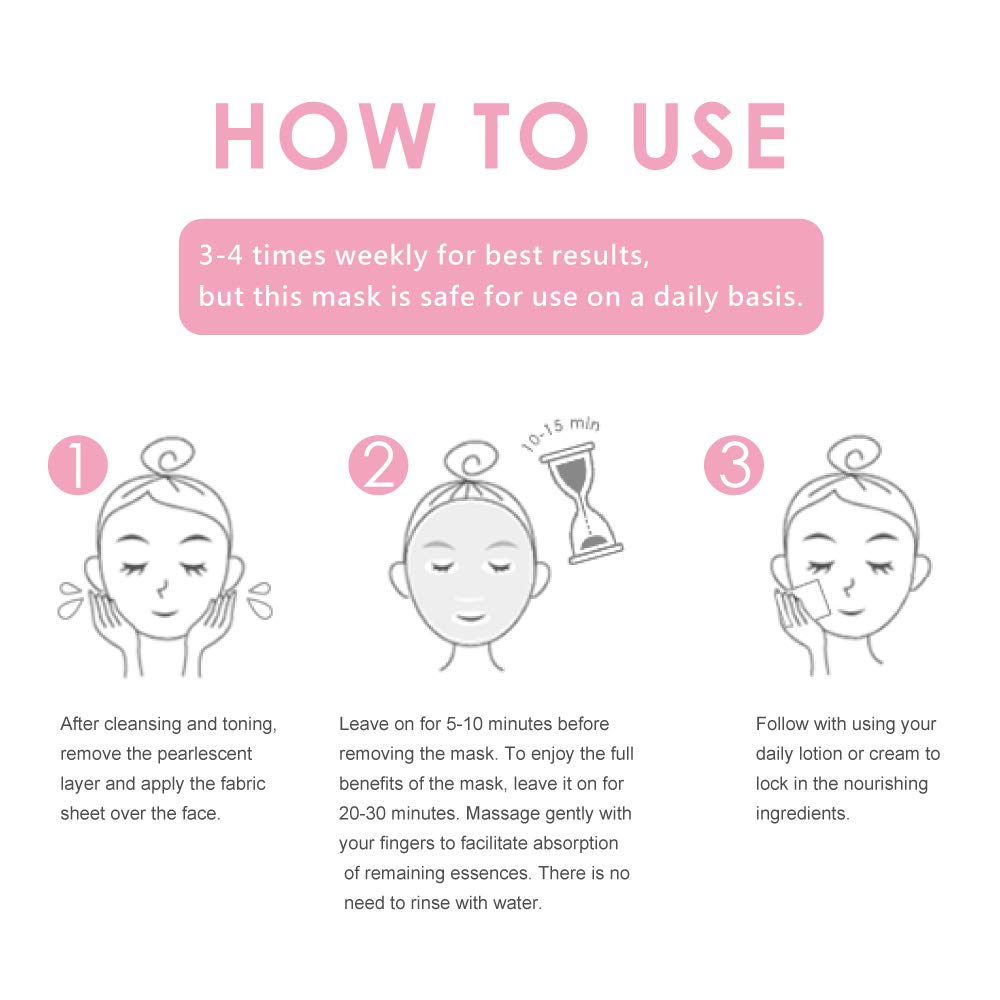 HOW TO USE

3-4 times weekly for best results, but this mask is safe for use on a daily basis.

1

After cleansing and toning, remove the pearlescent layer and apply the fabric sheet over the face.

2

10-15 min

Leave on for 5-10 minutes before removing the mask. To enjoy the full benefits of the mask, leave it on for 20-30 minutes. Massage gently with your fingers to facilitate absorption of remaining essences. There is no need to rinse with water.

3

Follow with using your daily lotion or cream to lock in the nourishing ingredients.