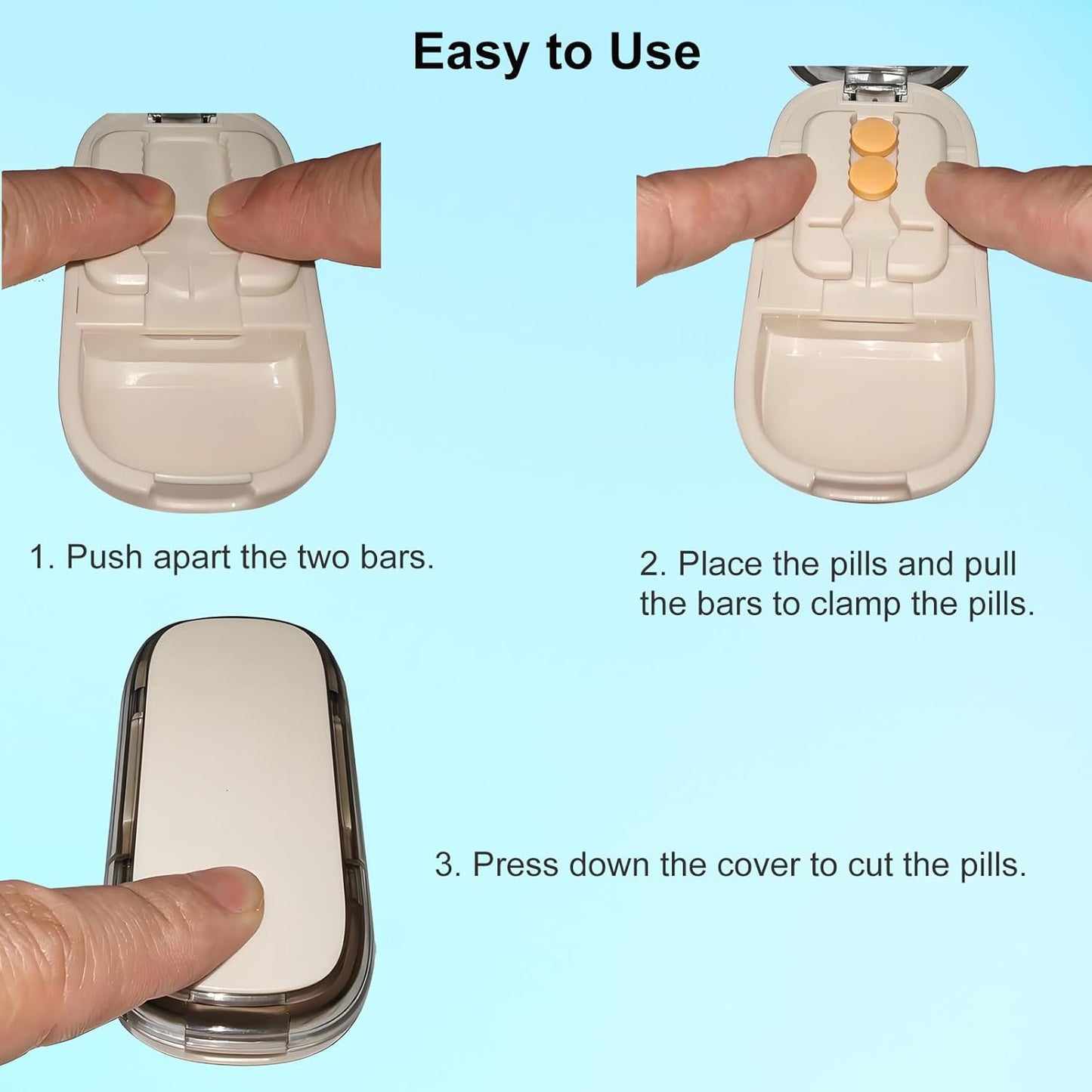 Easy to Use

1. Push apart the two bars.

2. Place the pills and pull the bars to clamp the pills.

3. Press down the cover to cut the pills.