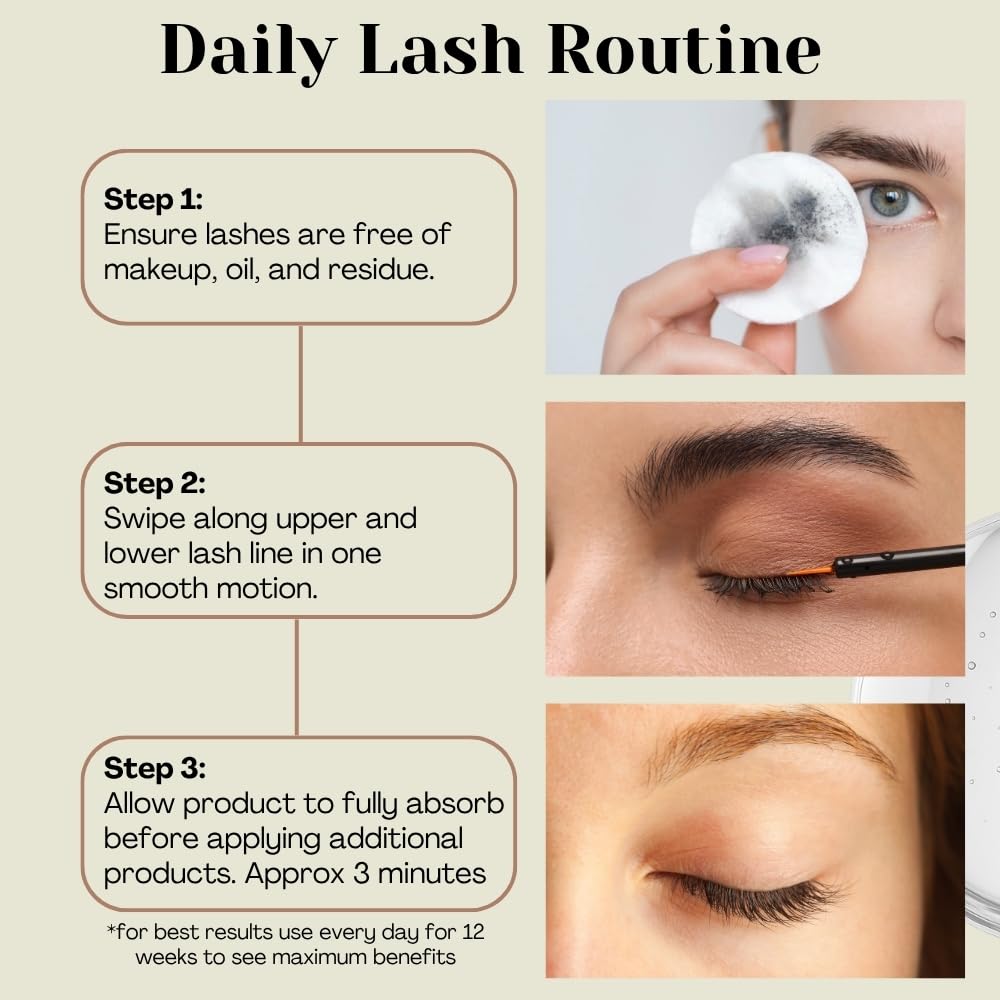 Daily Lash Routine

Step 1:
Ensure lashes are free of makeup, oil, and residue.

Step 2:
Swipe along upper and lower lash line in one smooth motion.

Step 3:
Allow product to fully absorb before applying additional products. Approx 3 minutes

*for best results use every day for 12 weeks to see maximum benefits