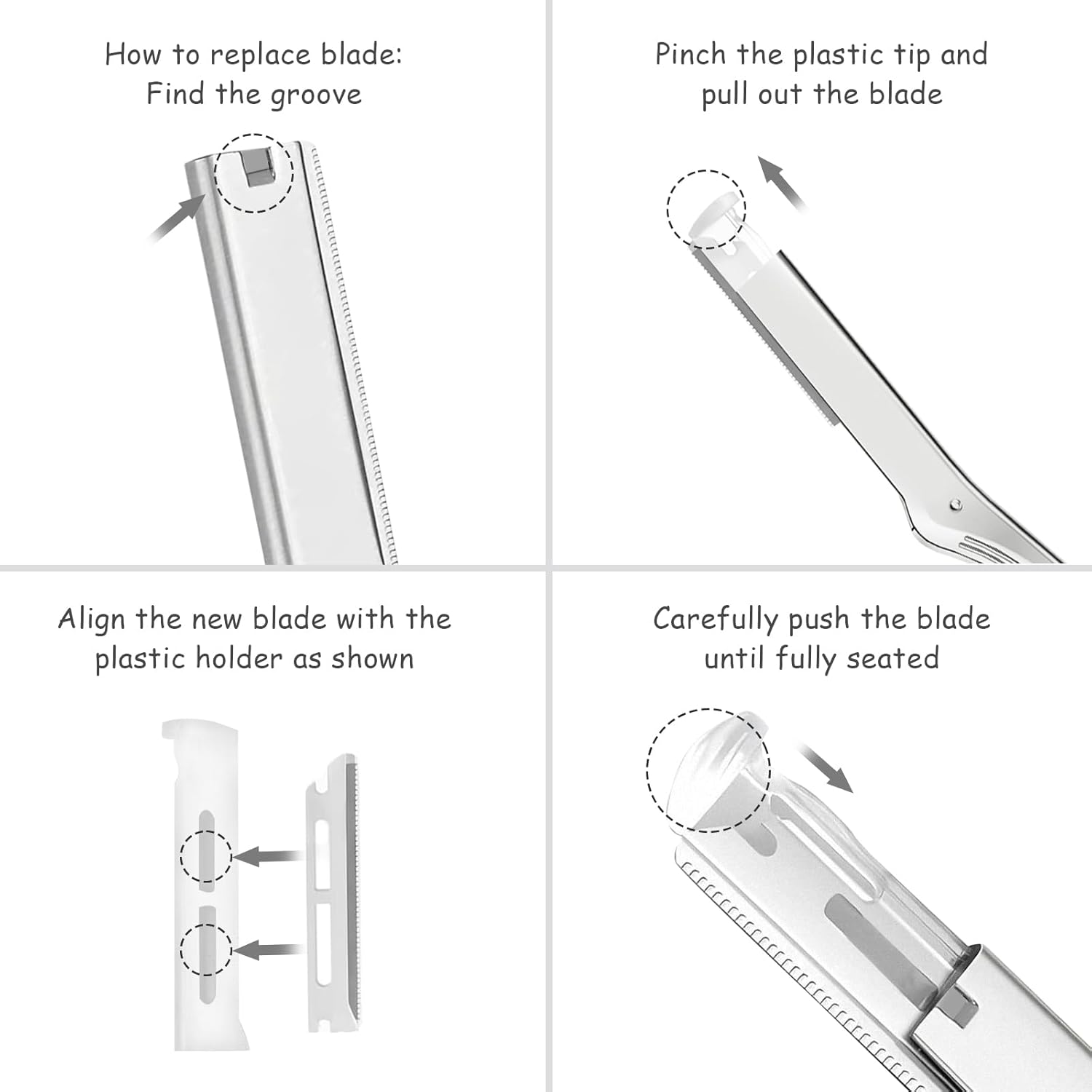 How to replace blade:
Find the groove

Pinch the plastic tip and
pull out the blade

Align the new blade with the
plastic holder as shown

Carefully push the blade
until fully seated