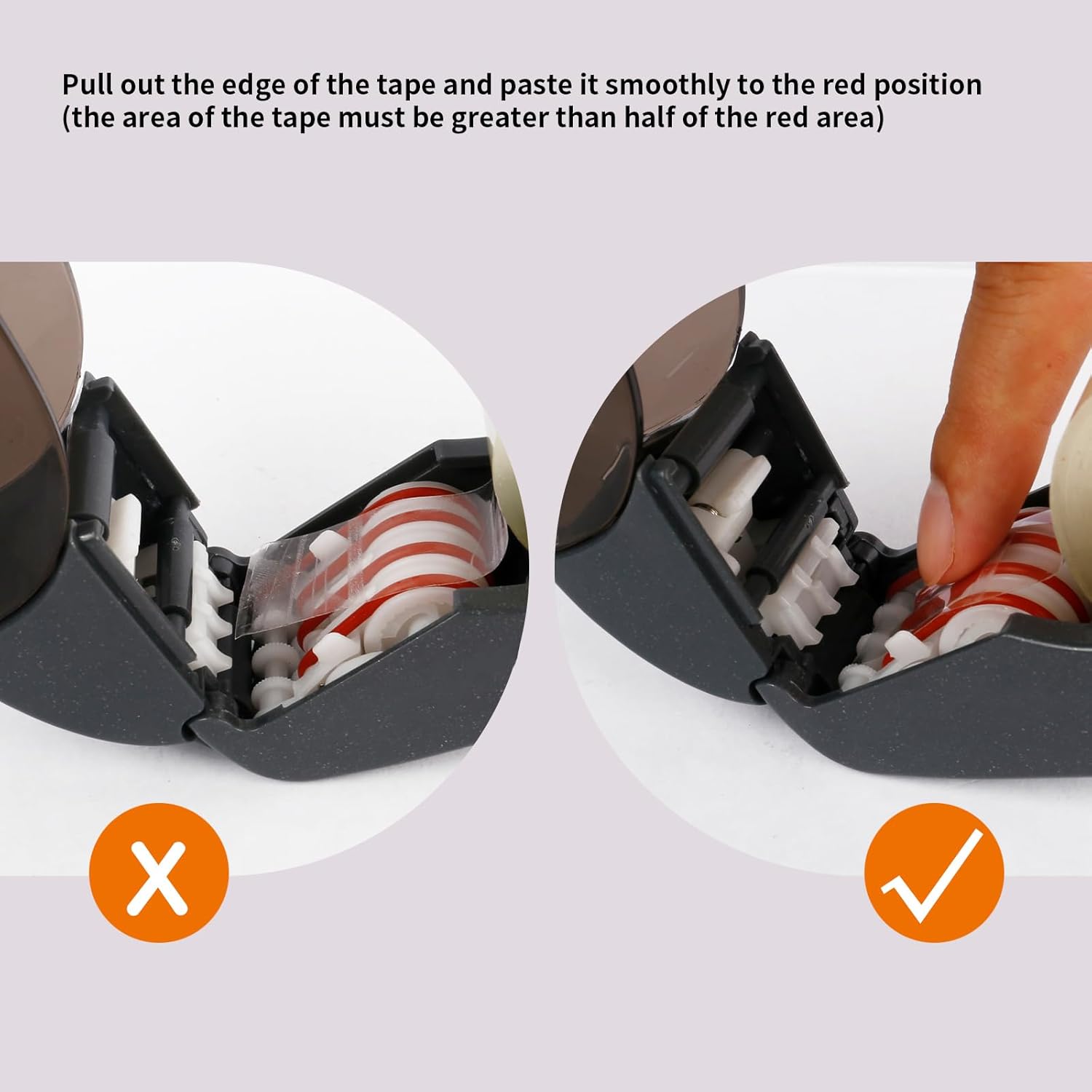 Pull out the edge of the tape and paste it smoothly to the red position (the area of the tape must be greater than half of the red area)