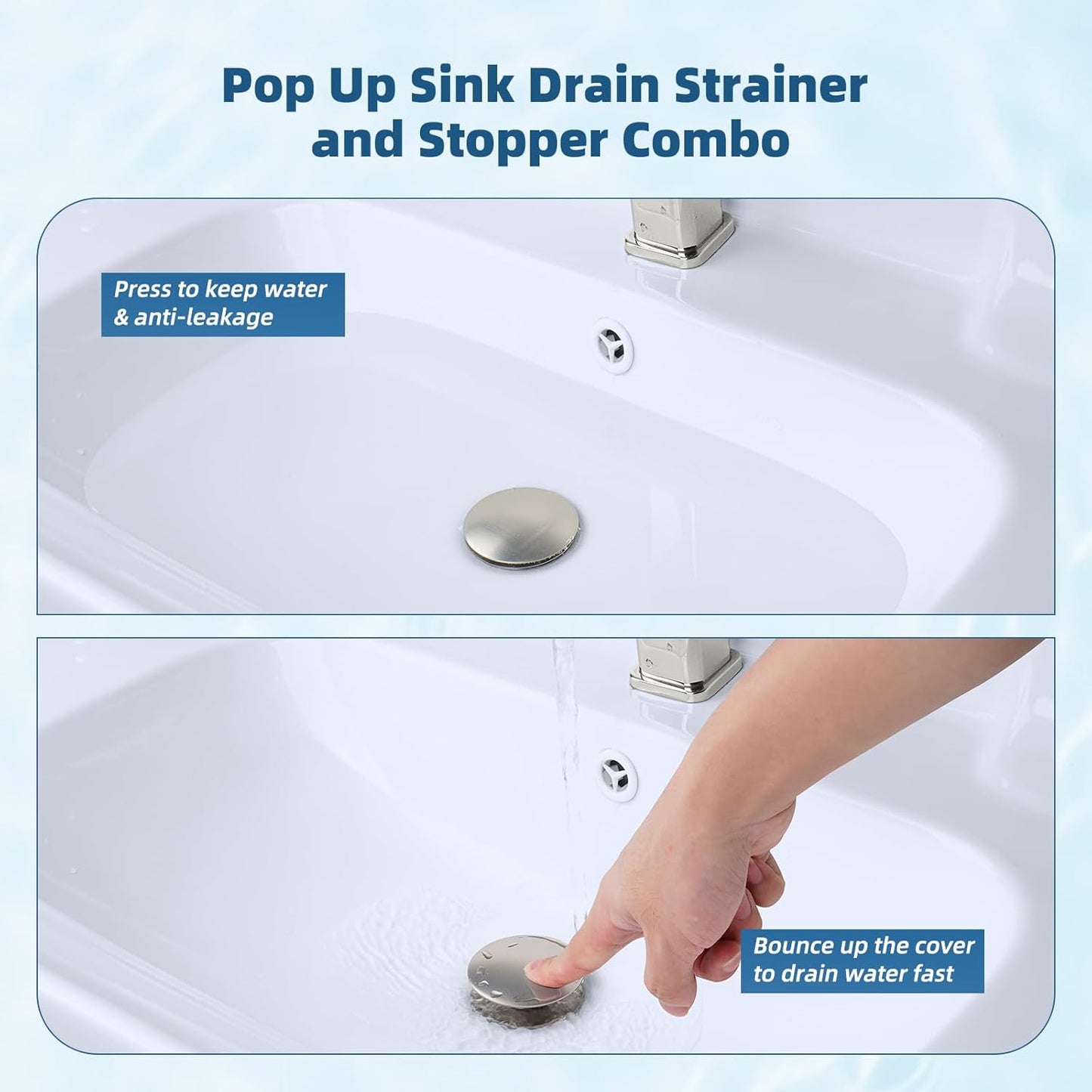 Pop Up Sink Drain Strainer and Stopper Combo

Press to keep water & anti-leakage

Bounce up the cover to drain water fast