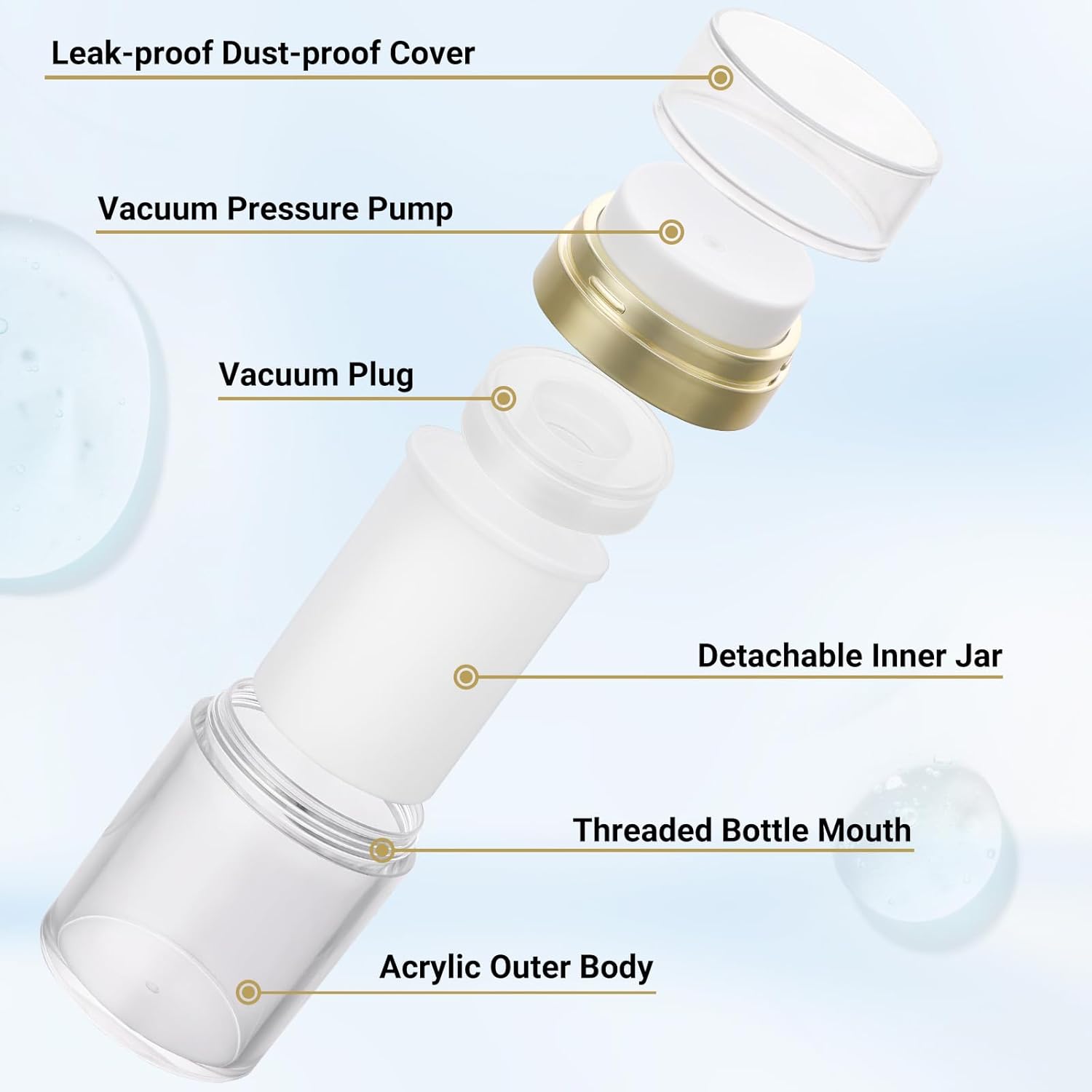 Leak-proof Dust-proof Cover

Vacuum Pressure Pump

Vacuum Plug

Detachable Inner Jar

Threaded Bottle Mouth

Acrylic Outer Body