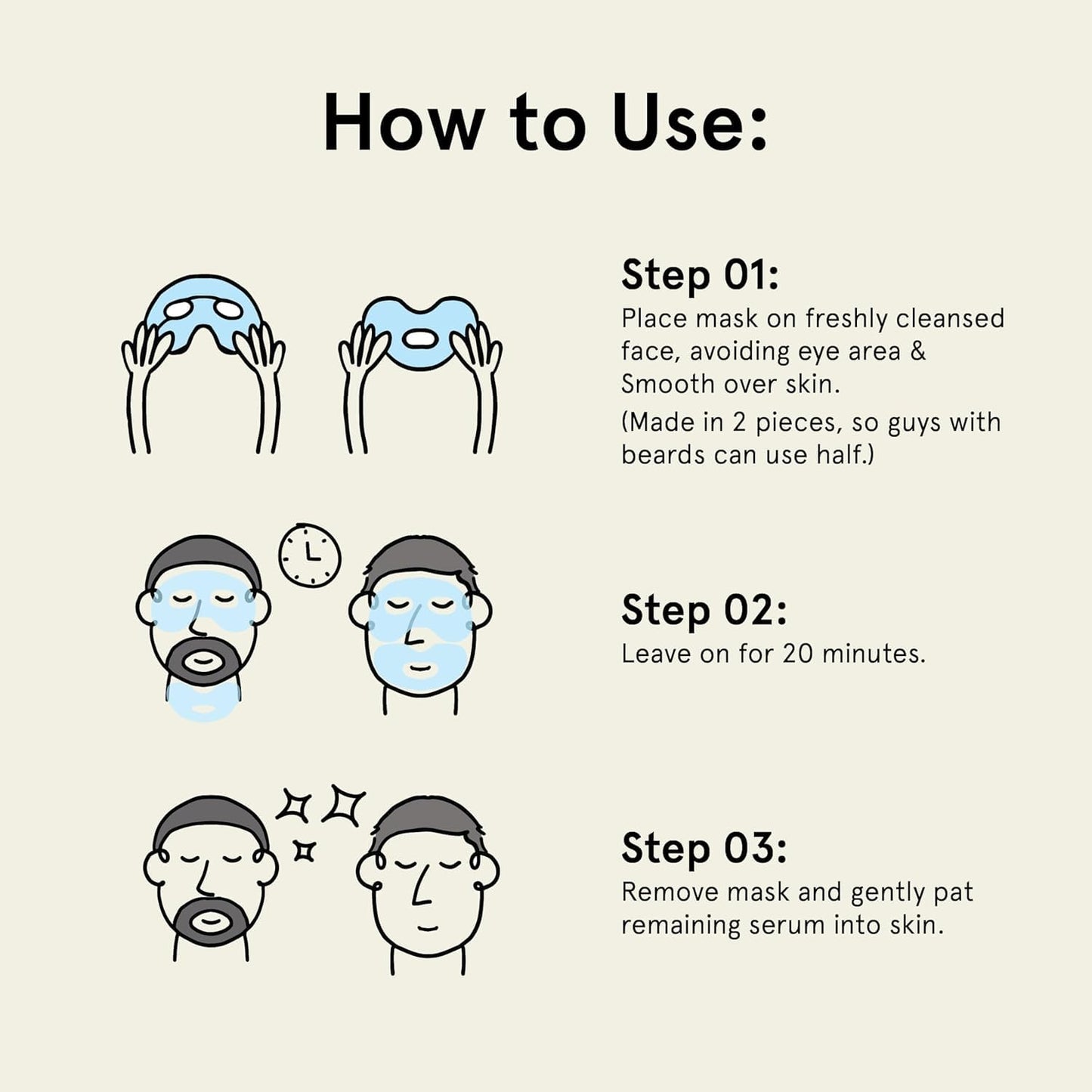 How to Use:

Step 01:
Place mask on freshly cleansed face, avoiding eye area & Smooth over skin.
(Made in 2 pieces, so guys with beards can use half.)

Step 02:
Leave on for 20 minutes.

Step 03:
Remove mask and gently pat remaining serum into skin.