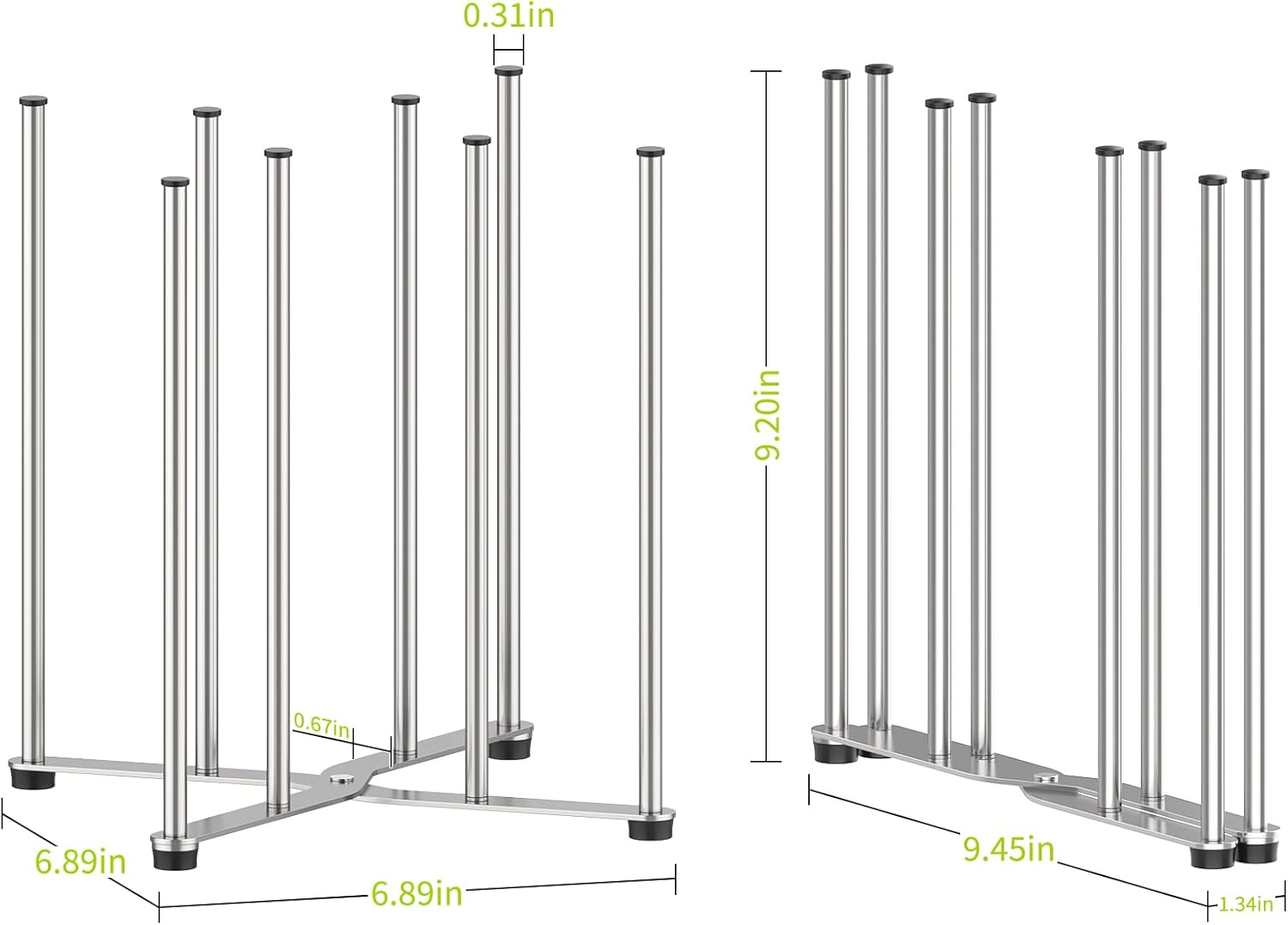 0.31in

0.67in

6.89in

6.89in

9.20in

9.45in

1.34in