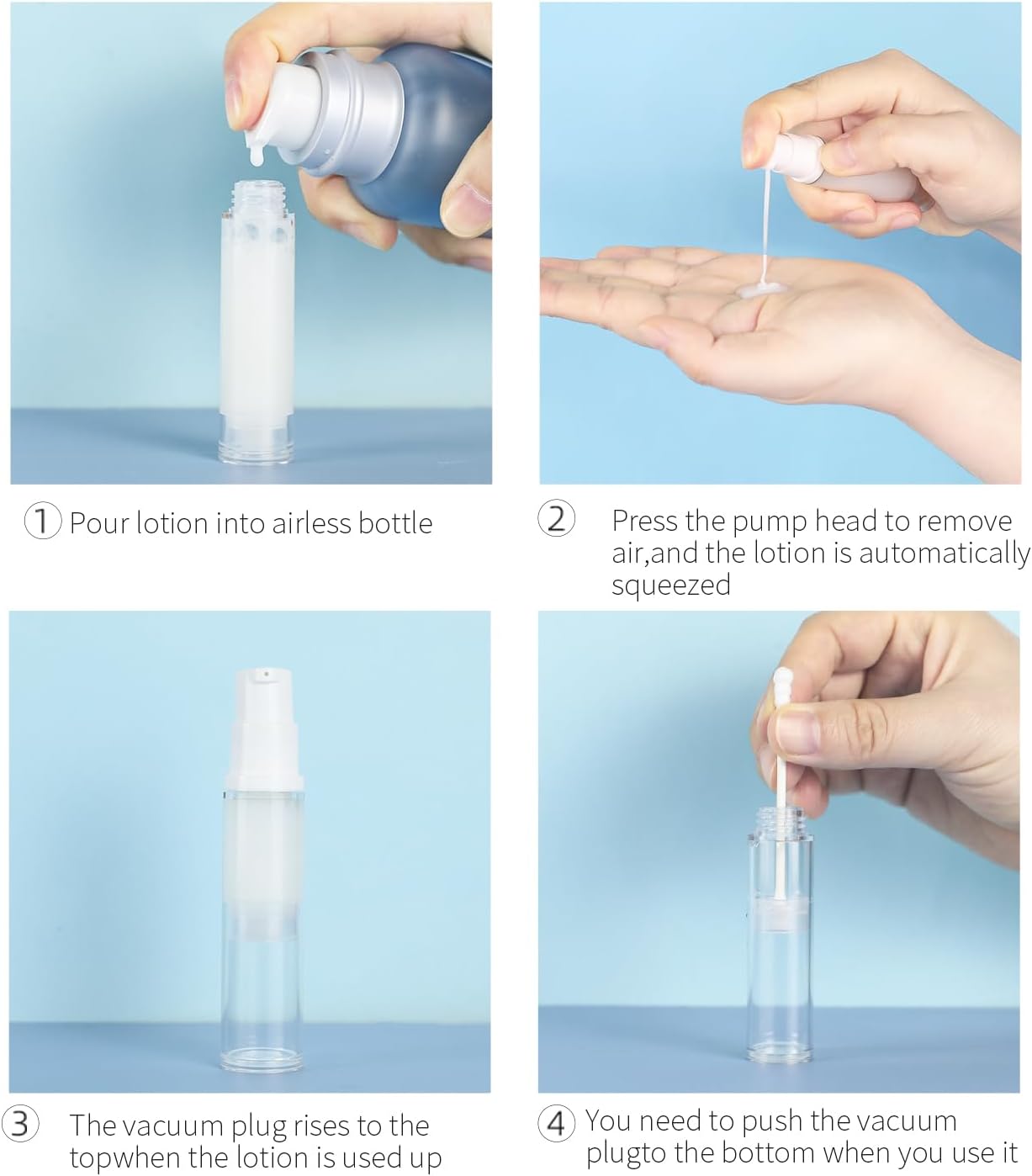 ① Pour lotion into airless bottle

② Press the pump head to remove air,and the lotion is automatically squeezed

③ The vacuum plug rises to the topwhen the lotion is used up

④ You need to push the vacuum plugto the bottom when you use it