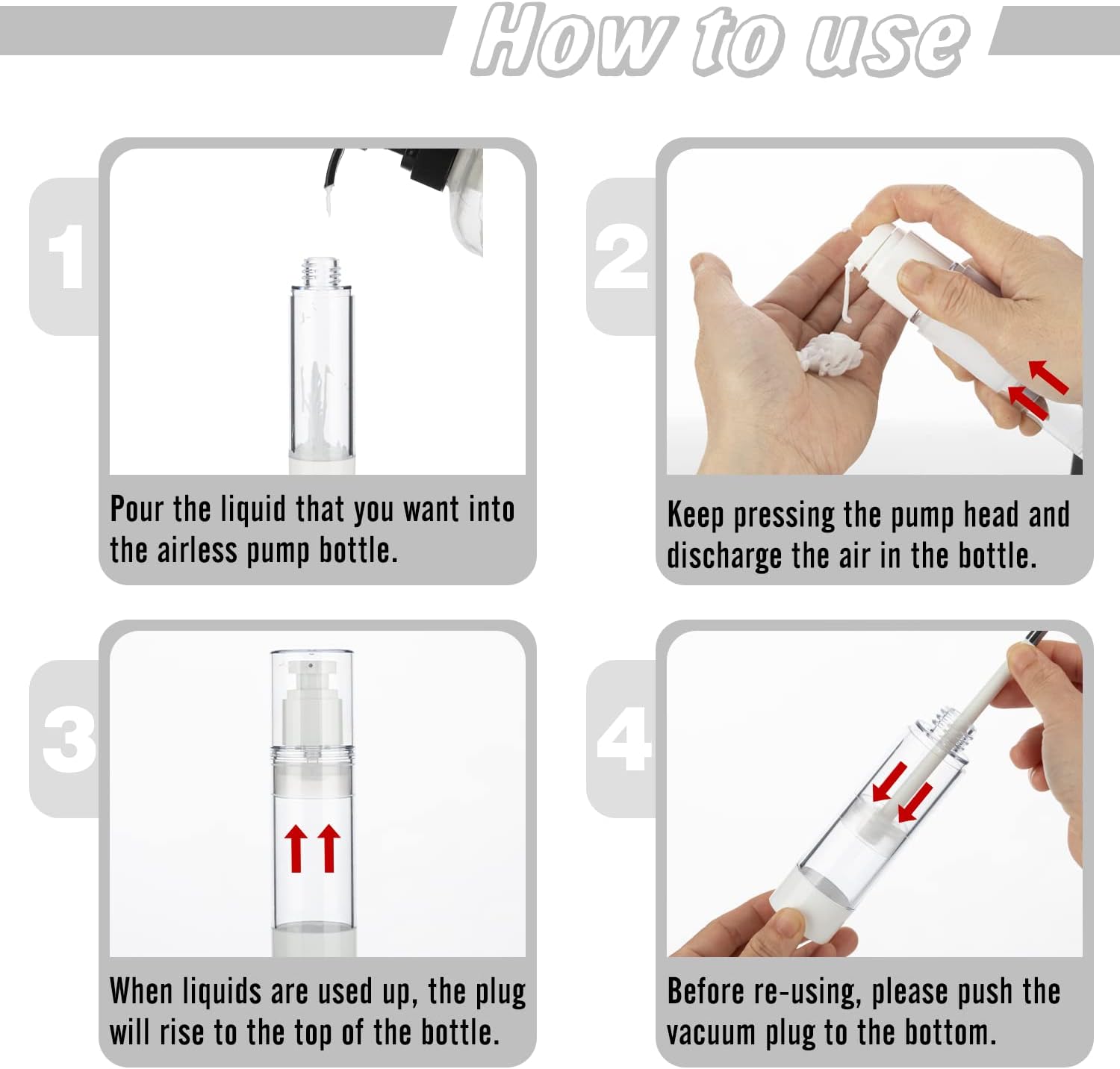 How to use

1

Pour the liquid that you want into the airless pump bottle.

2

Keep pressing the pump head and discharge the air in the bottle.

3

When liquids are used up, the plug will rise to the top of the bottle.

4

Before re-using, please push the vacuum plug to the bottom.