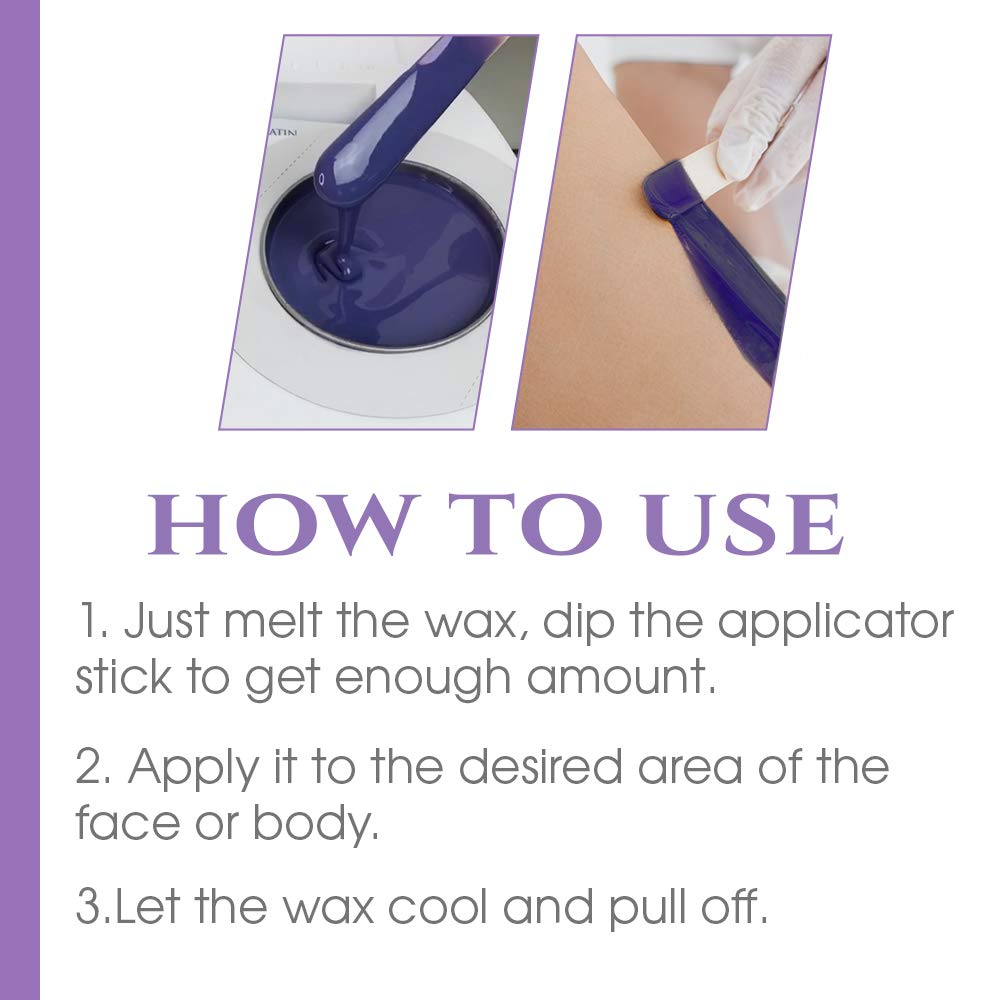 ATIN

HOW TO USE

1. Just melt the wax, dip the applicator stick to get enough amount.

2. Apply it to the desired area of the face or body.

3.Let the wax cool and pull off.