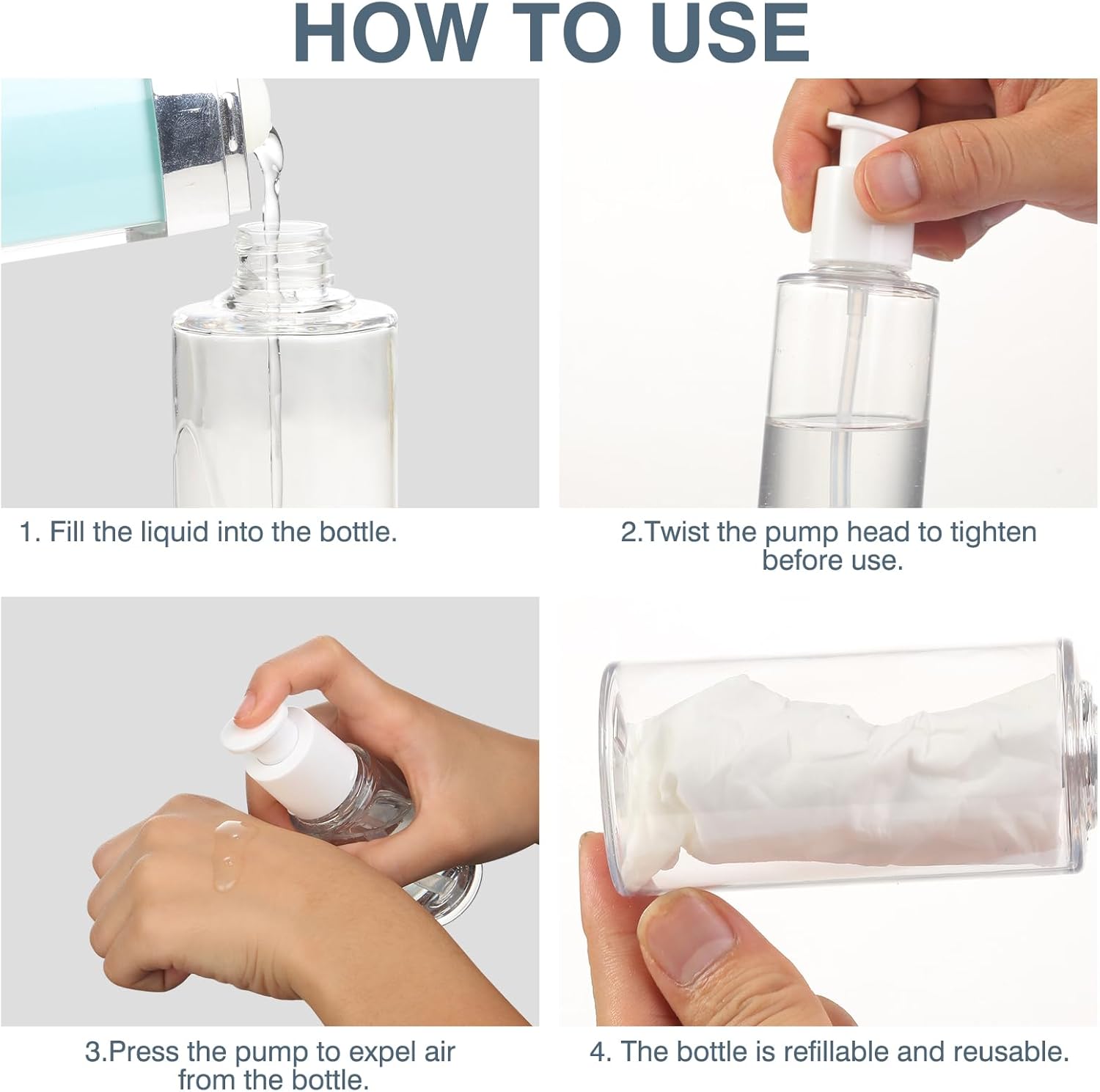 HOW TO USE

1. Fill the liquid into the bottle.

2.Twist the pump head to tighten before use.

3.Press the pump to expel air from the bottle.

4. The bottle is refillable and reusable.