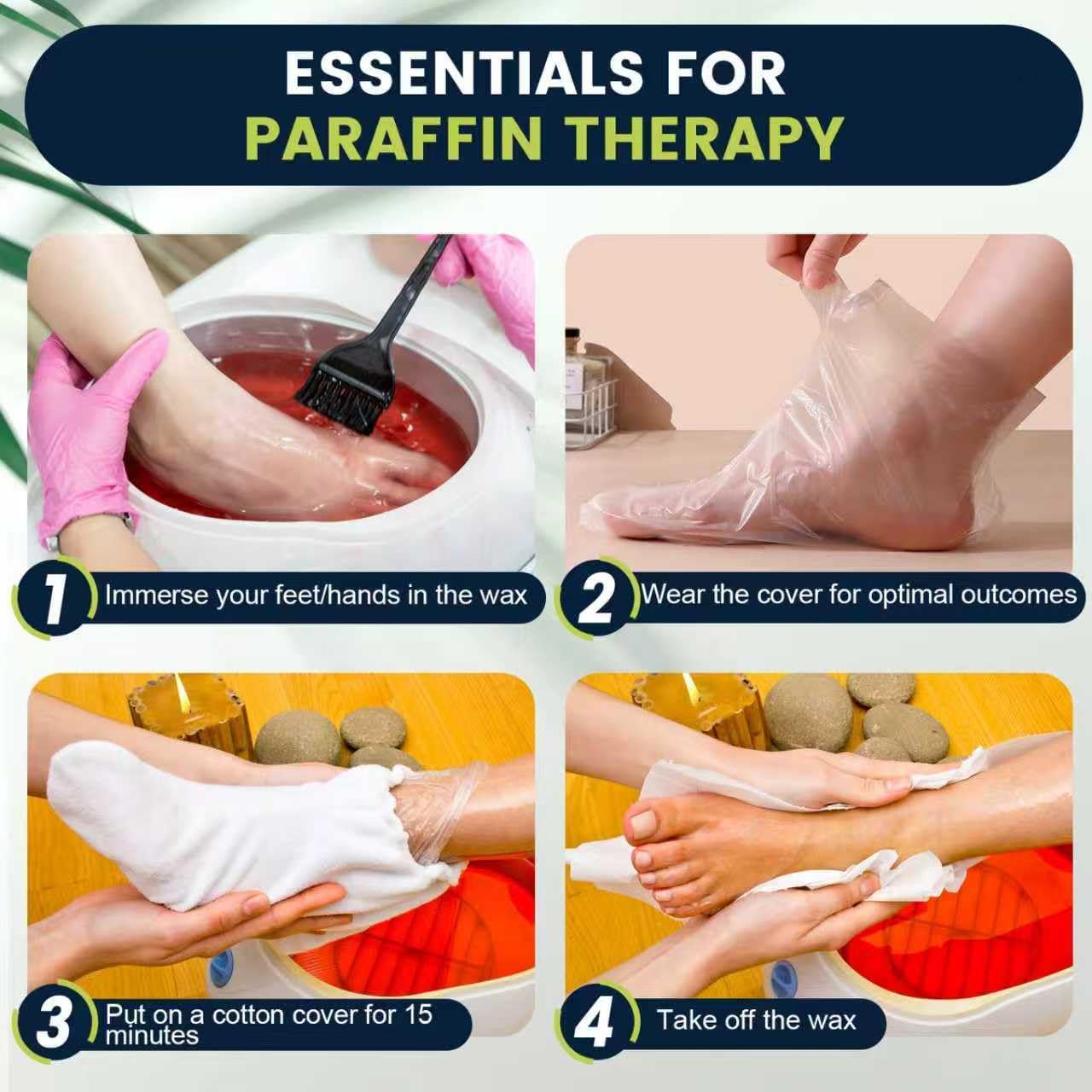 ESSENTIALS FOR
PARAFFIN THERAPY

1 Immerse your feet/hands in the wax

2 Wear the cover for optimal outcomes

3 Put on a cotton cover for 15 minutes

4 Take off the wax