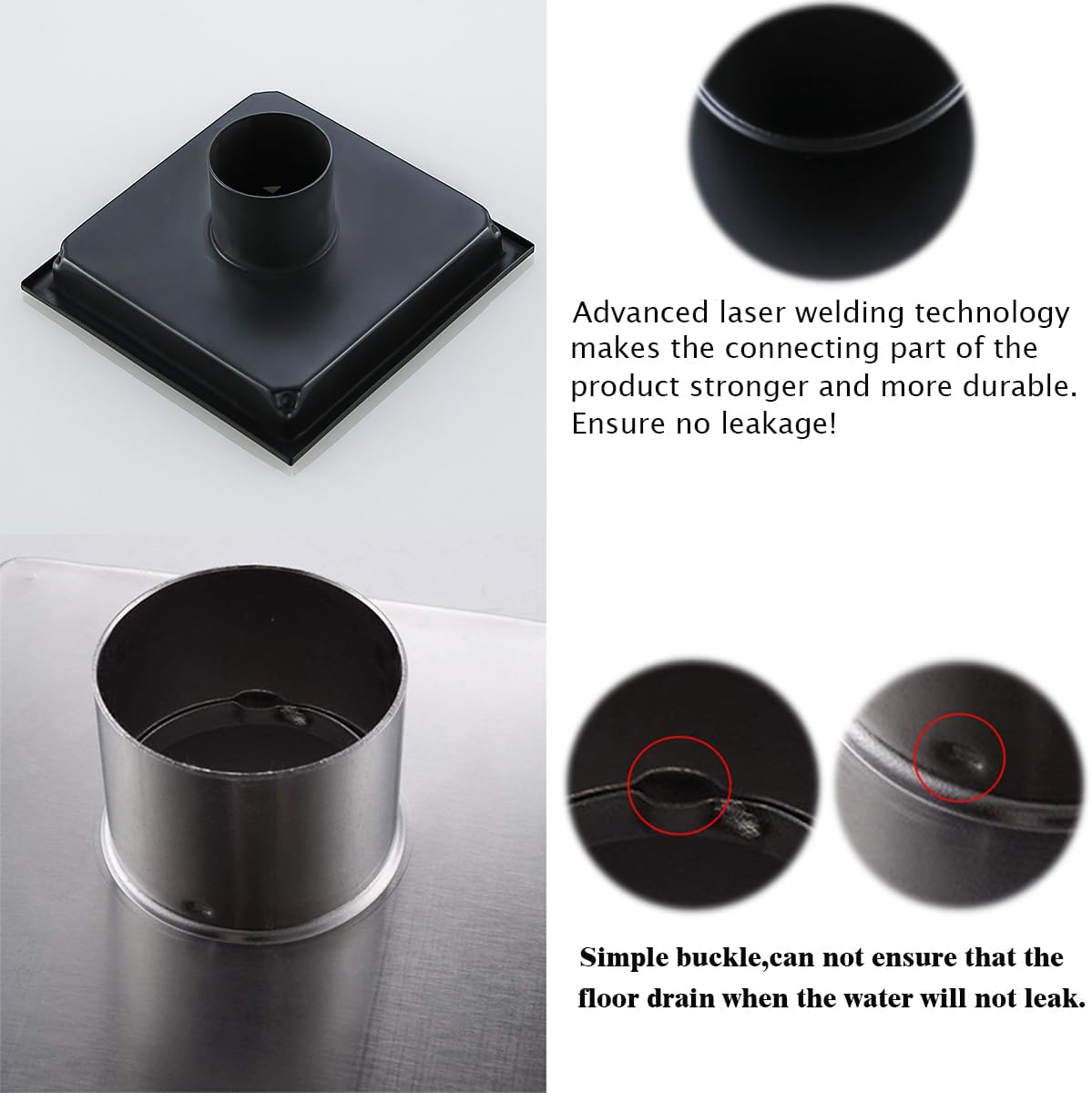 Advanced laser welding technology makes the connecting part of the product stronger and more durable. Ensure no leakage!

Simple buckle,can not ensure that the floor drain when the water will not leak.