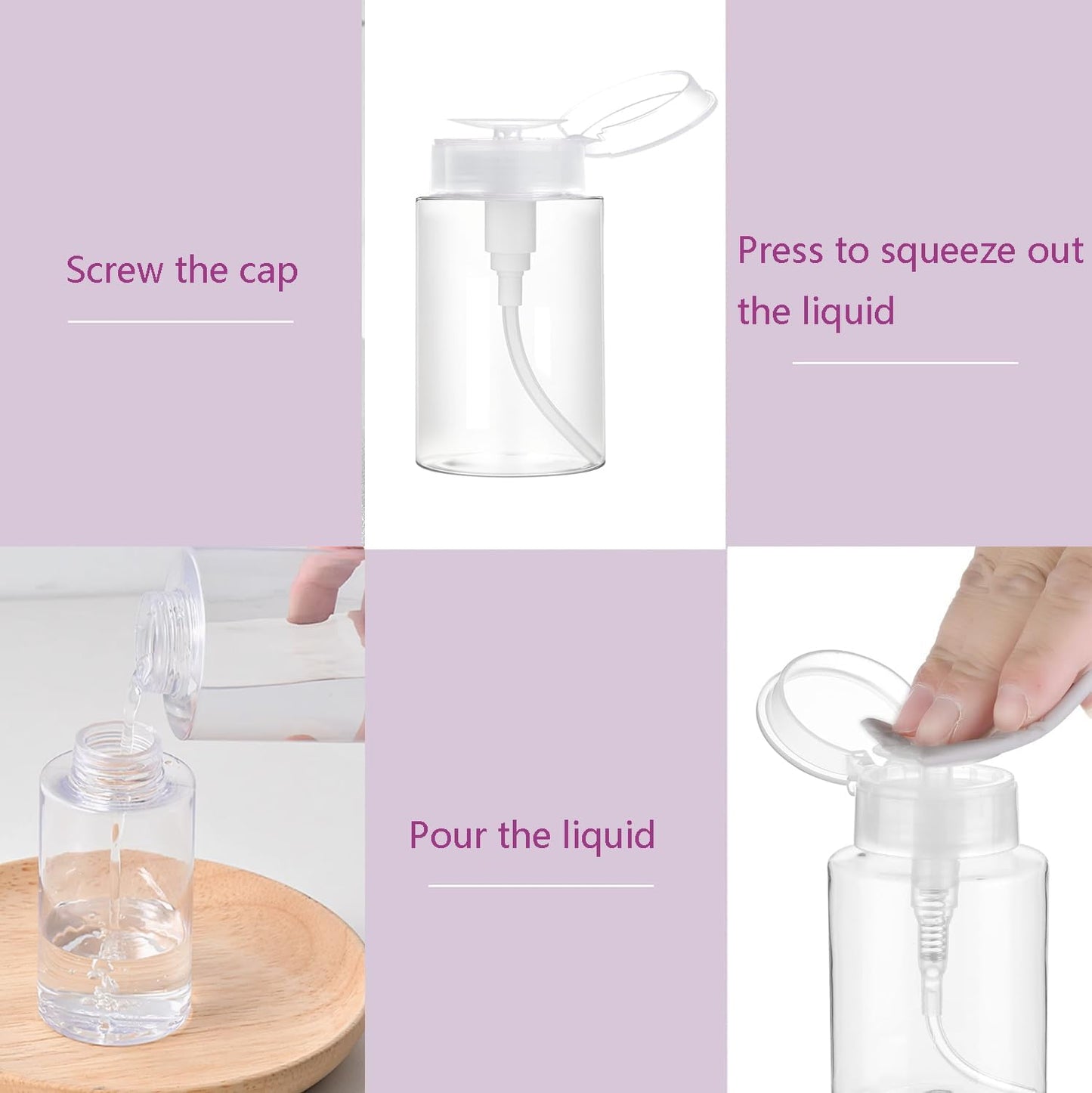 Screw the cap

Press to squeeze out the liquid

Pour the liquid