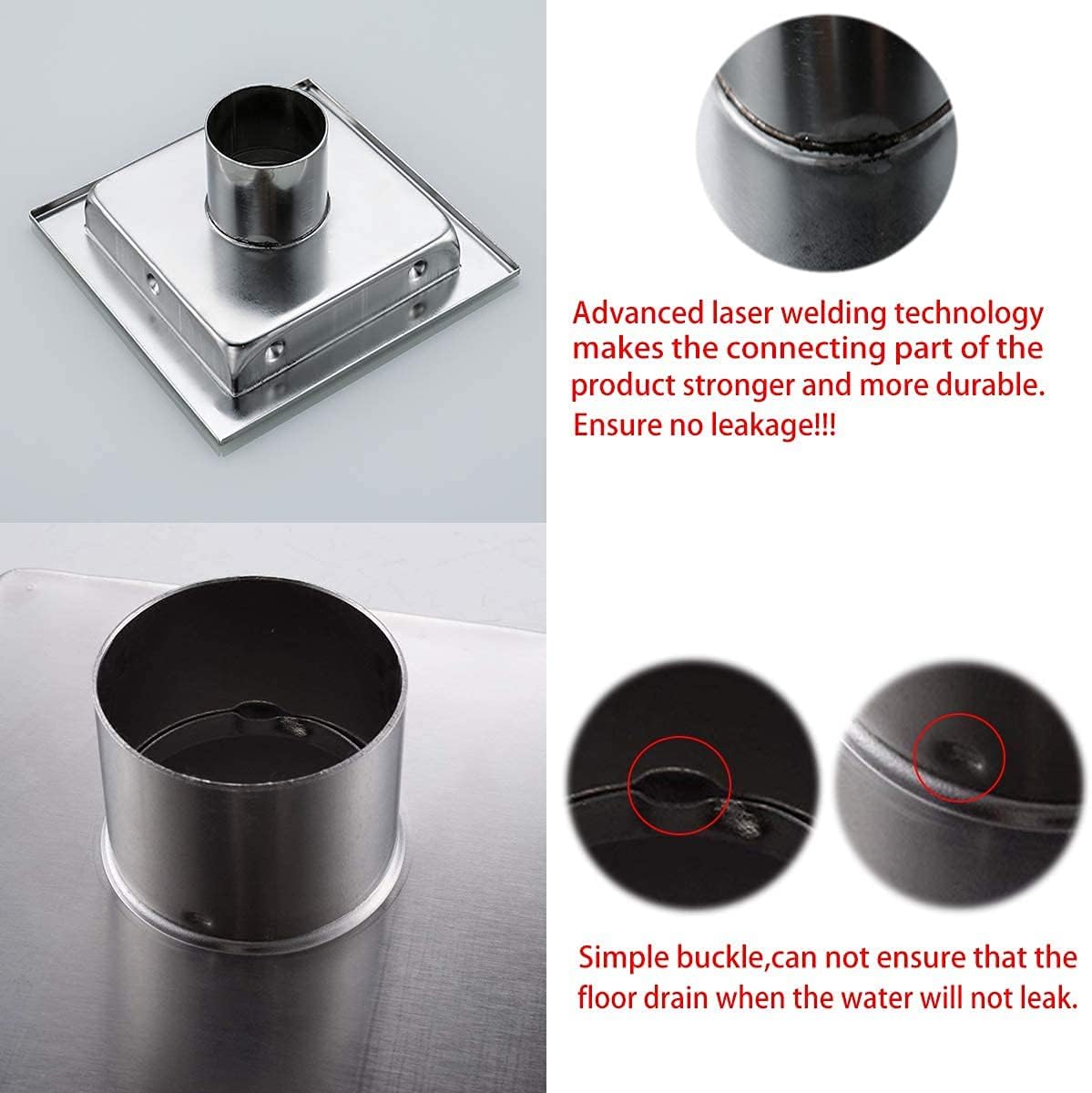 Advanced laser welding technology makes the connecting part of the product stronger and more durable. Ensure no leakage!!!

Simple buckle,can not ensure that the floor drain when the water will not leak.