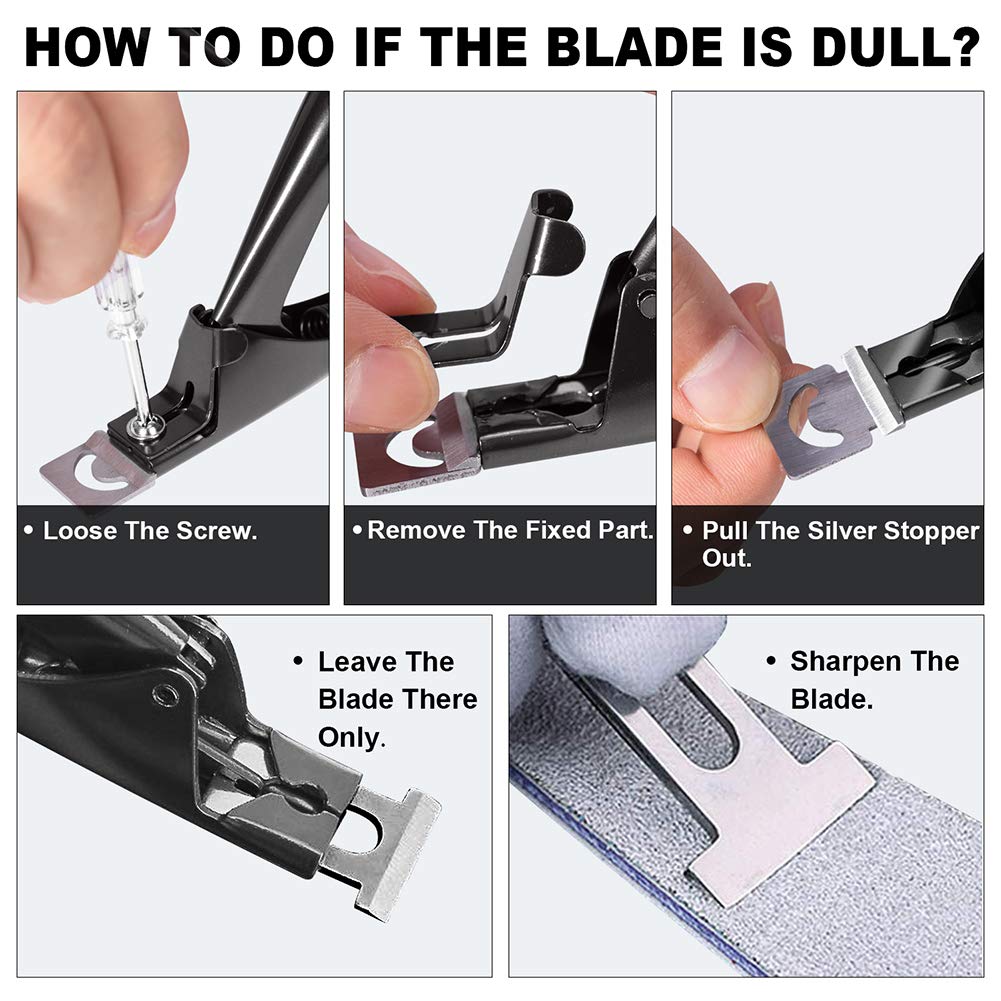 HOW TO DO IF THE BLADE IS DULL?

• Loose The Screw.

• Remove The Fixed Part.

• Pull The Silver Stopper Out.

• Leave The Blade There Only.

• Sharpen The Blade.