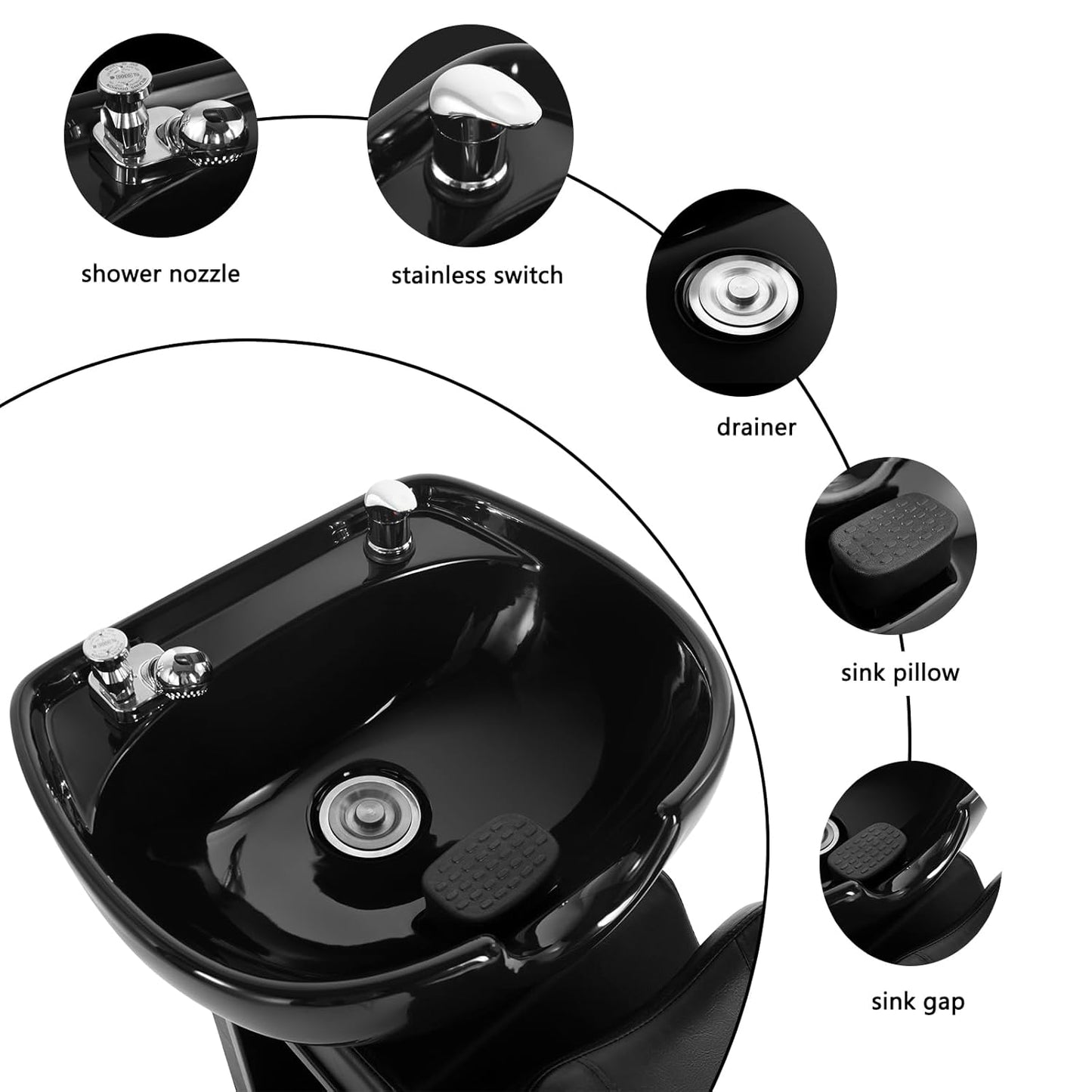 shower nozzle

stainless switch

drainer

sink pillow

sink gap