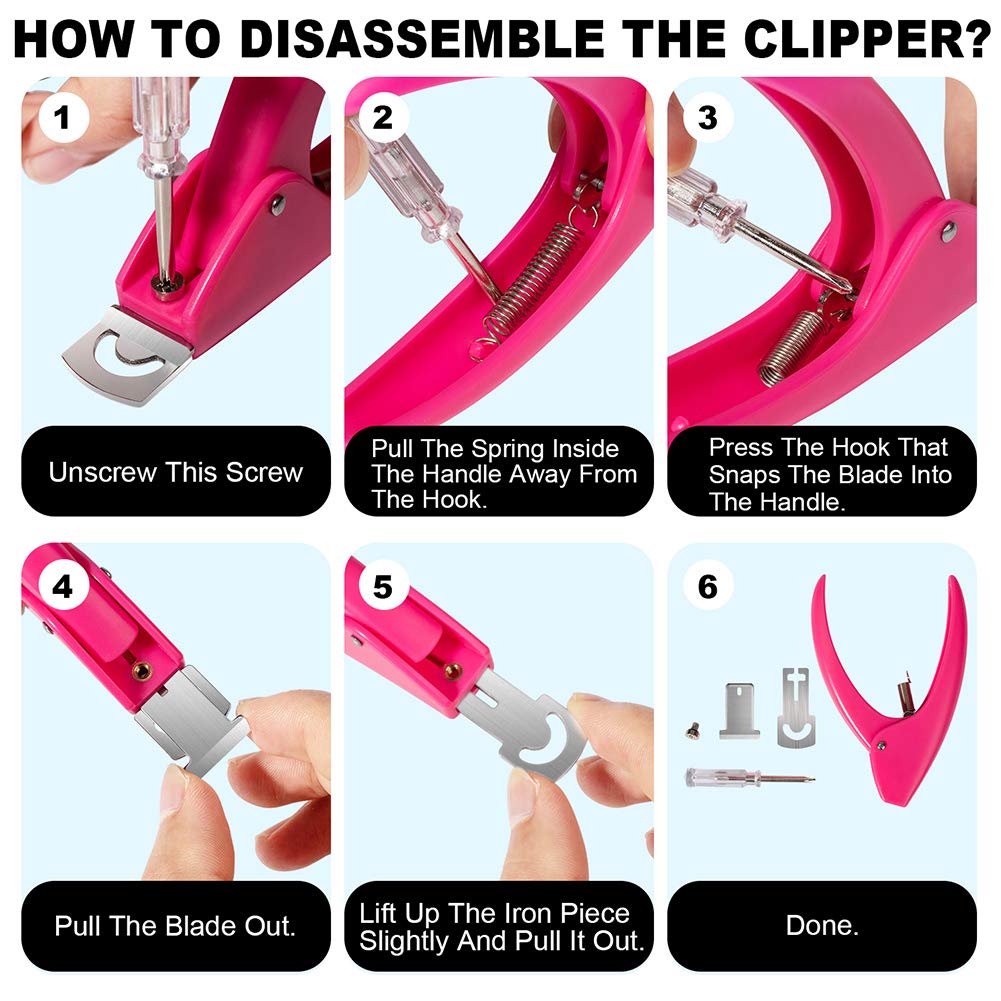 HOW TO DISASSEMBLE THE CLIPPER?

1

Unscrew This Screw

2

Pull The Spring Inside The Handle Away From The Hook.

3

Press The Hook That Snaps The Blade Into The Handle.

4

Pull The Blade Out.

5

Lift Up The Iron Piece Slightly And Pull It Out.

6

Done.