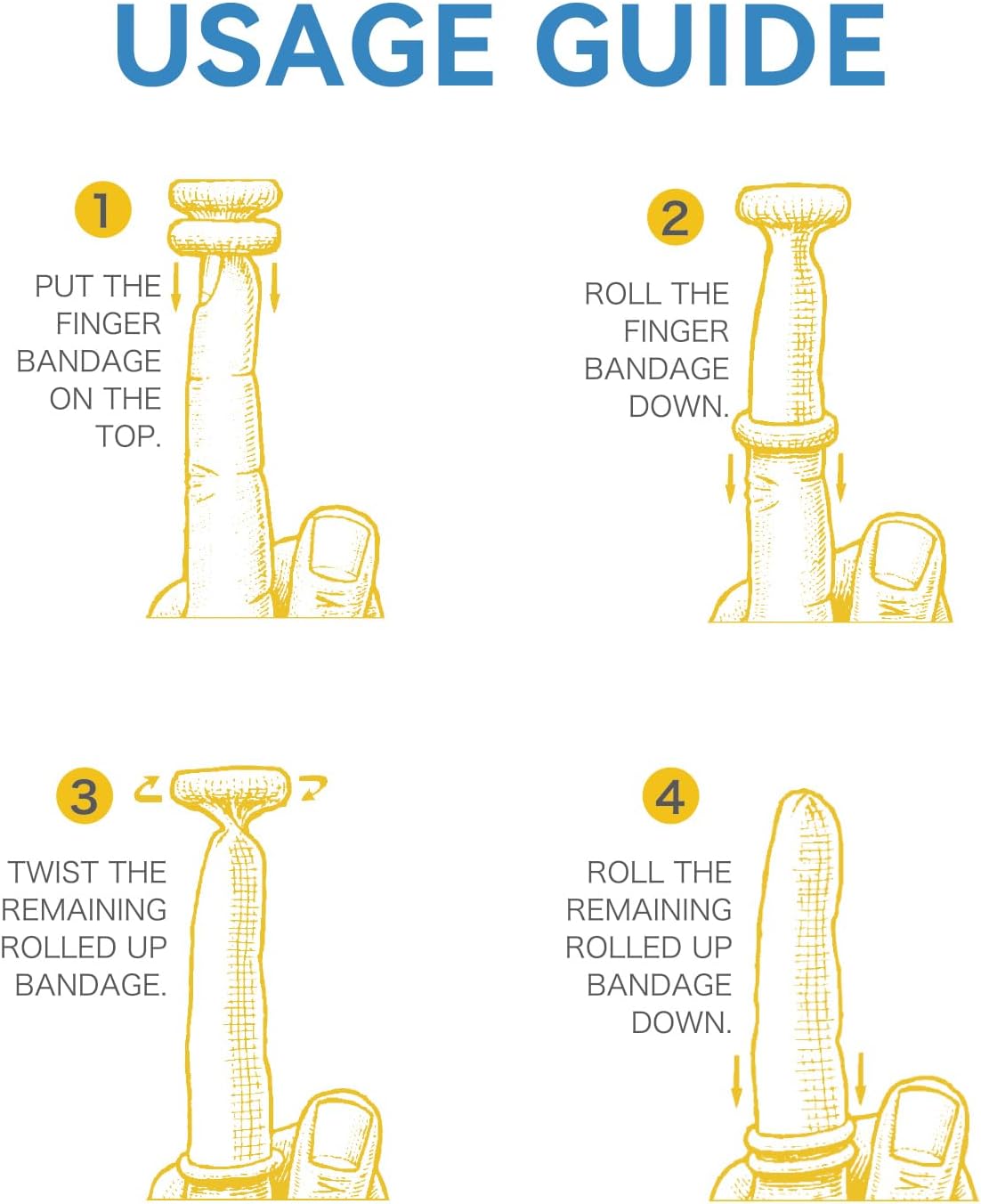 USAGE GUIDE

1

PUT THE FINGER BANDAGE ON THE TOP.

2

ROLL THE FINGER BANDAGE DOWN.

3

TWIST THE REMAINING ROLLED UP BANDAGE.

4

ROLL THE REMAINING ROLLED UP BANDAGE DOWN.