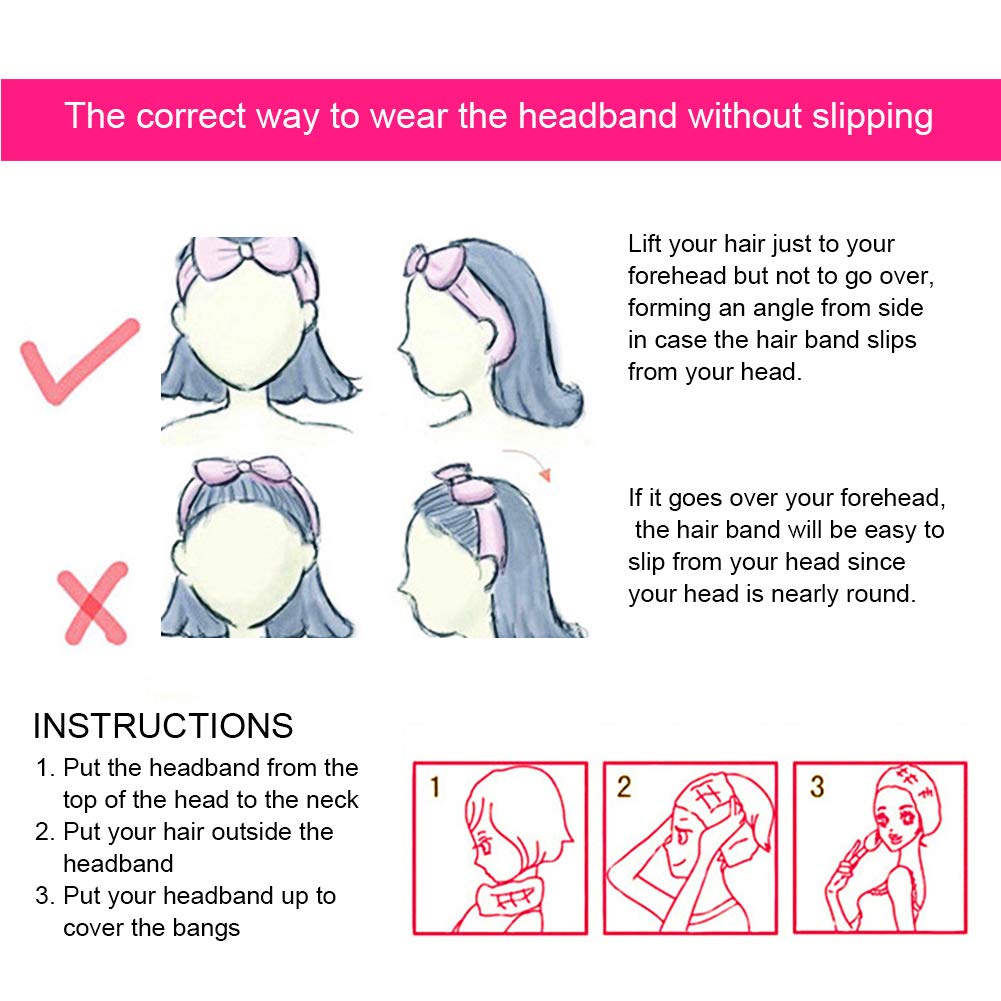 The correct way to wear the headband without slipping

Lift your hair just to your forehead but not to go over, forming an angle from side in case the hair band slips from your head.

If it goes over your forehead, the hair band will be easy to slip from your head since your head is nearly round.

INSTRUCTIONS
1. Put the headband from the top of the head to the neck
2. Put your hair outside the headband
3. Put your headband up to cover the bangs

1

2

3