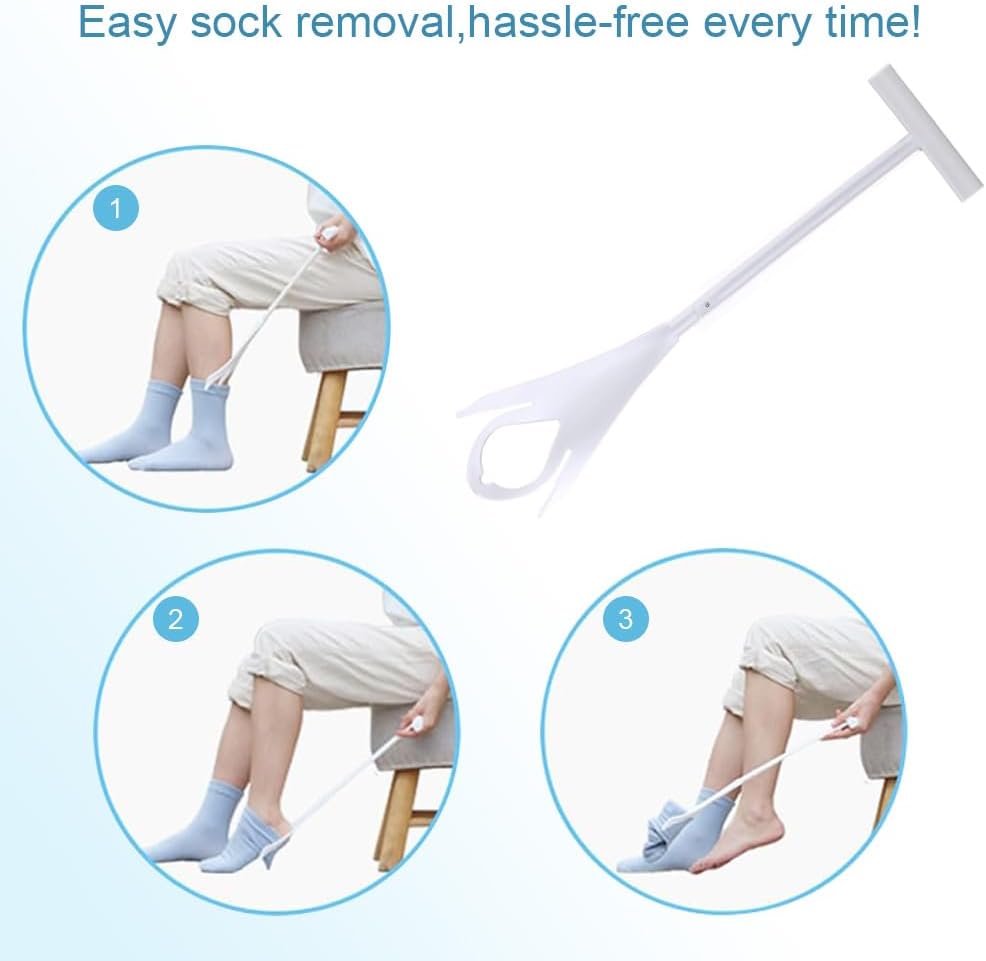 Easy sock removal,hassle-free every time!

1

2

3