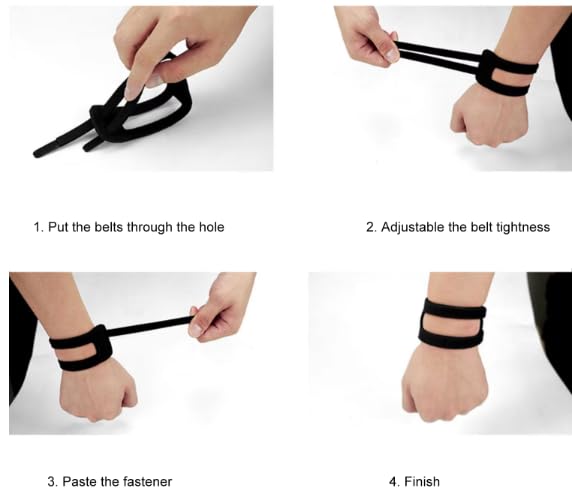 1. Put the belts through the hole

2. Adjustable the belt tightness

3. Paste the fastener

4. Finish