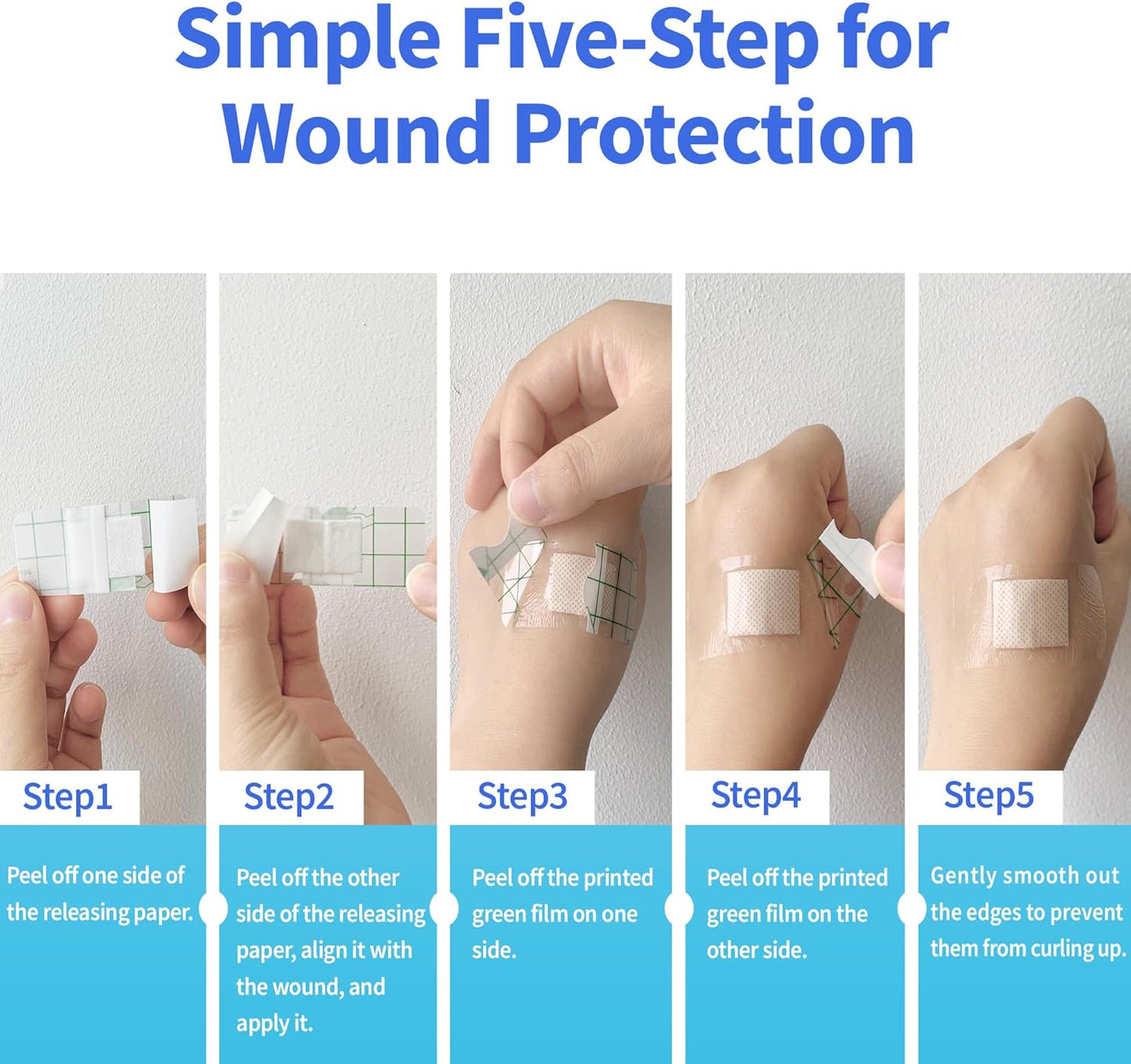 Simple Five-Step for Wound Protection

Step1

Peel off one side of the releasing paper.

Step2

Peel off the other side of the releasing paper, align it with the wound, and apply it.

Step3

Peel off the printed green film on one side.

Step4

Peel off the printed green film on the other side.

Step5

Gently smooth out the edges to prevent them from curling up.