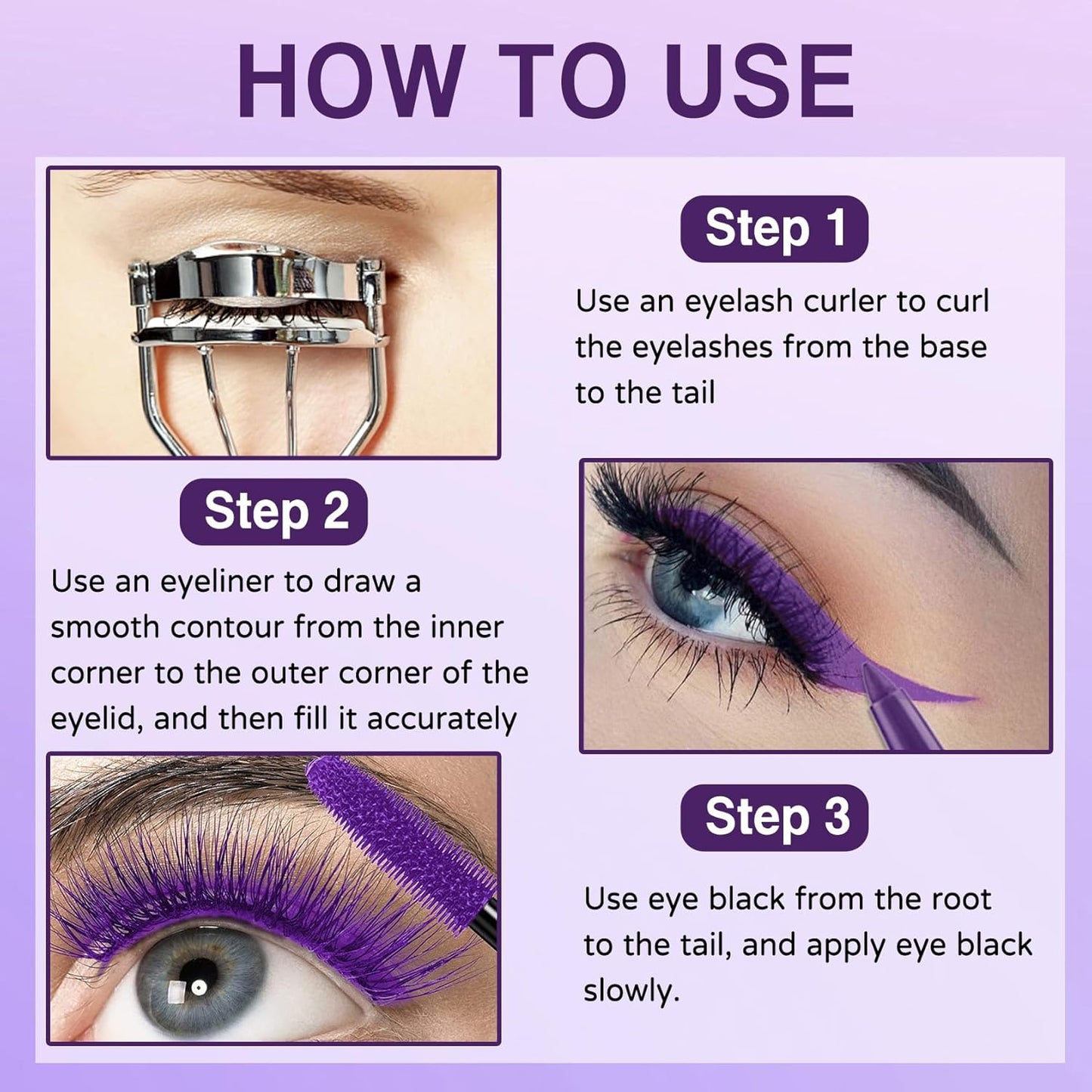 HOW TO USE

Step 1

Use an eyelash curler to curl the eyelashes from the base to the tail

Step 2

Use an eyeliner to draw a smooth contour from the inner corner to the outer corner of the eyelid, and then fill it accurately

Step 3

Use eye black from the root to the tail, and apply eye black slowly.