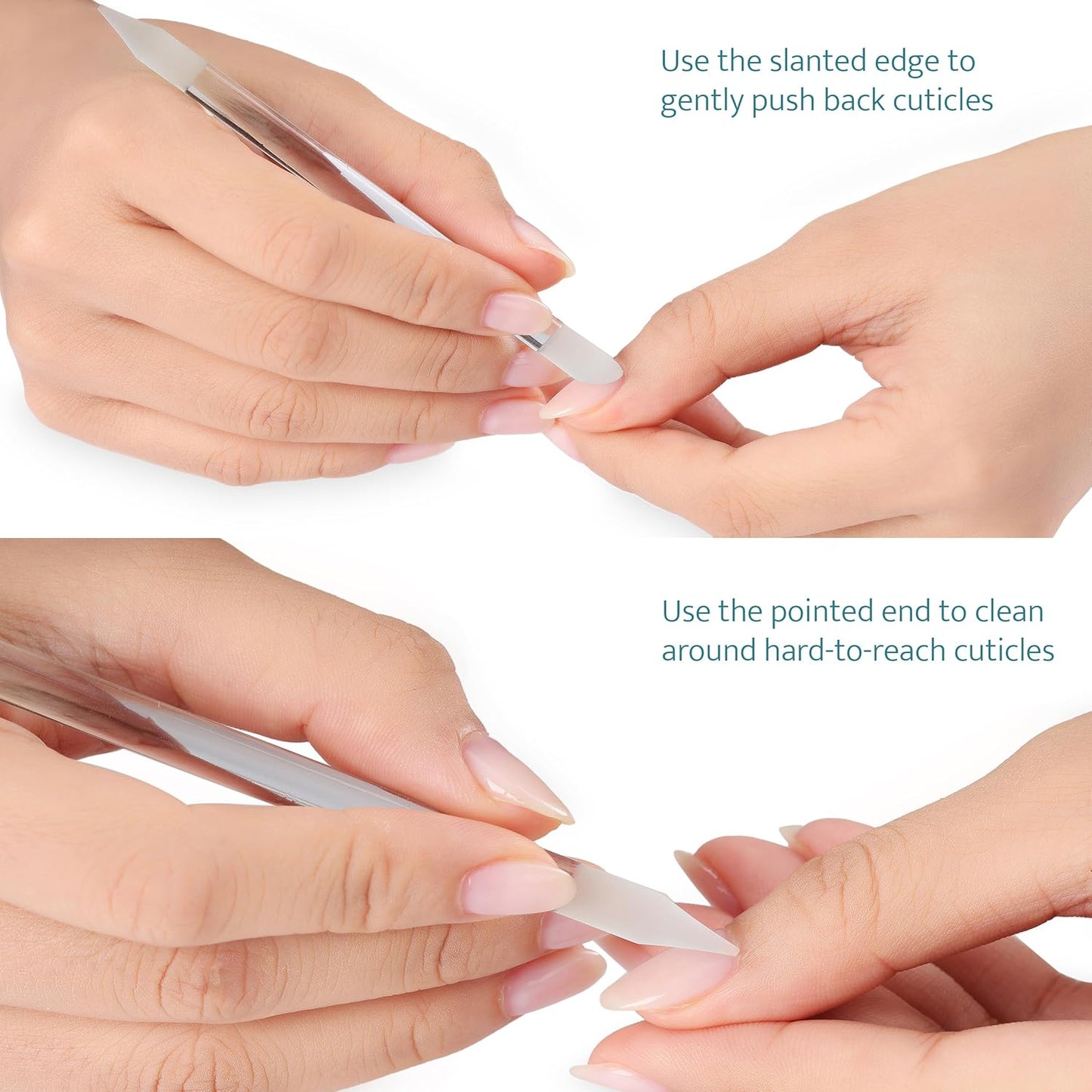 Use the slanted edge to gently push back cuticles

Use the pointed end to clean around hard-to-reach cuticles