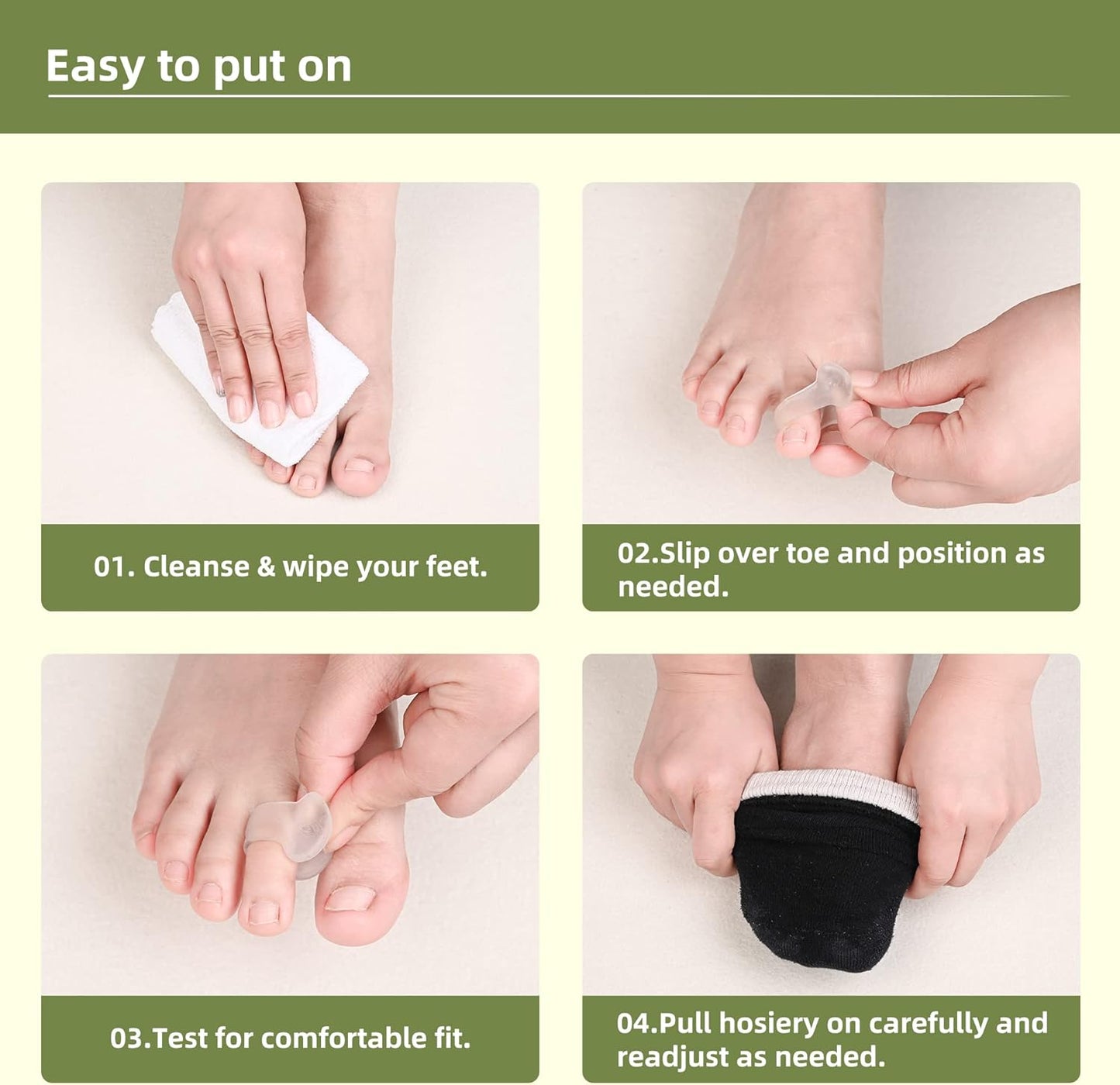 Easy to put on

01. Cleanse & wipe your feet.

02.Slip over toe and position as needed.

03.Test for comfortable fit.

04.Pull hosiery on carefully and readjust as needed.