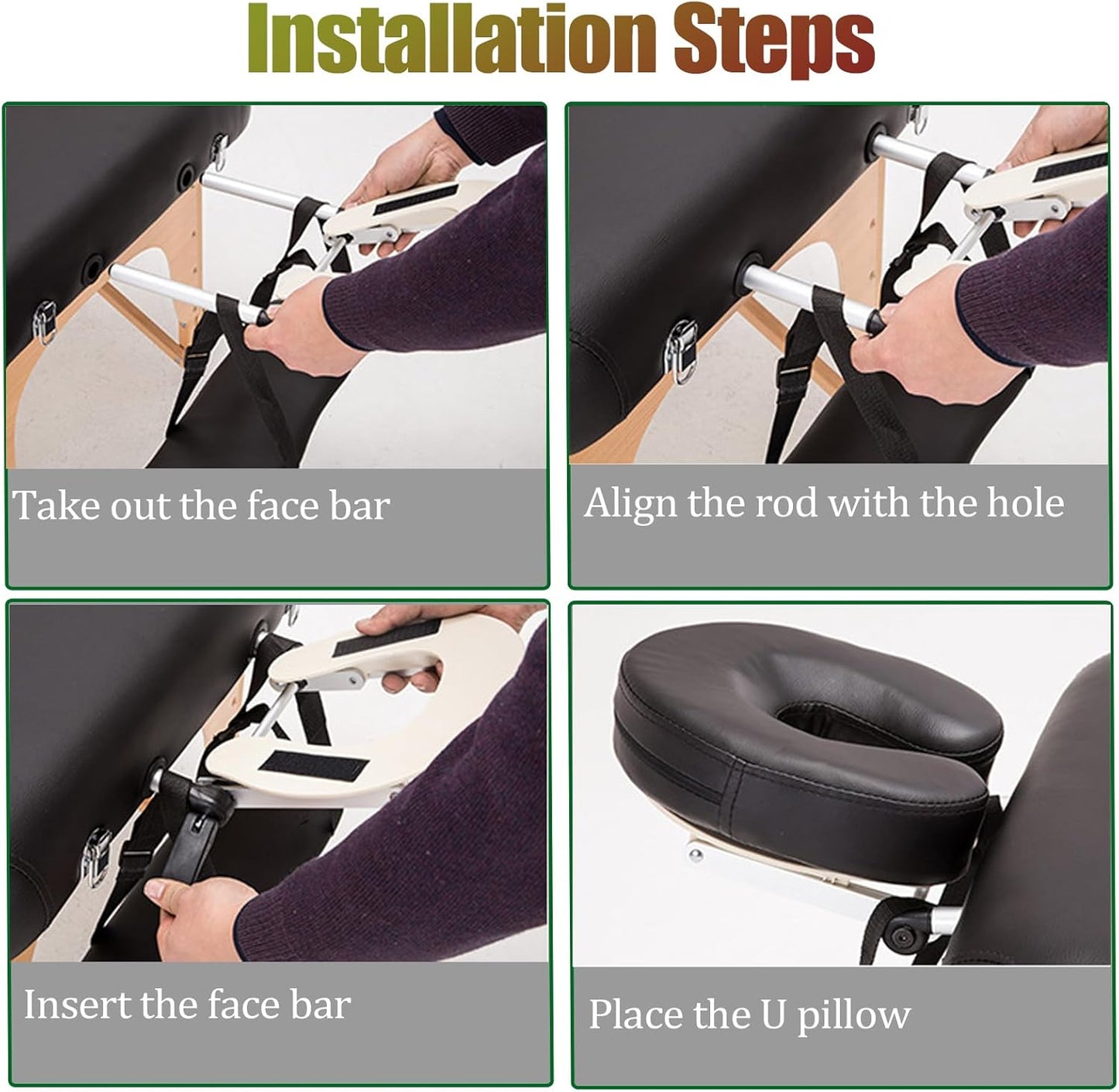 Installation Steps

Take out the face bar

Align the rod with the hole

Insert the face bar

Place the U pillow