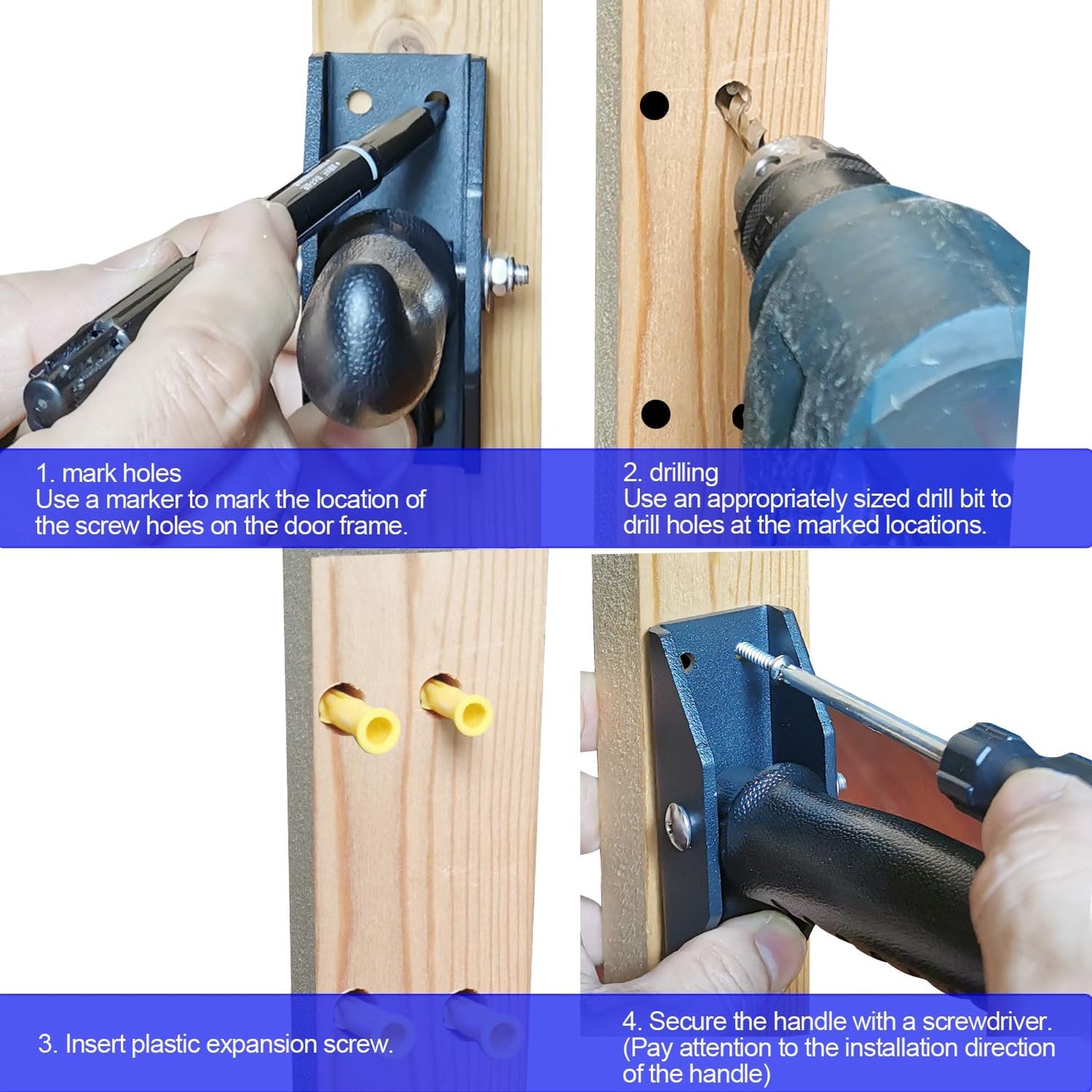 1. mark holes
Use a marker to mark the location of the screw holes on the door frame.

2. drilling
Use an appropriately sized drill bit to drill holes at the marked locations.

3. Insert plastic expansion screw.

4. Secure the handle with a screwdriver. (Pay attention to the installation direction of the handle)