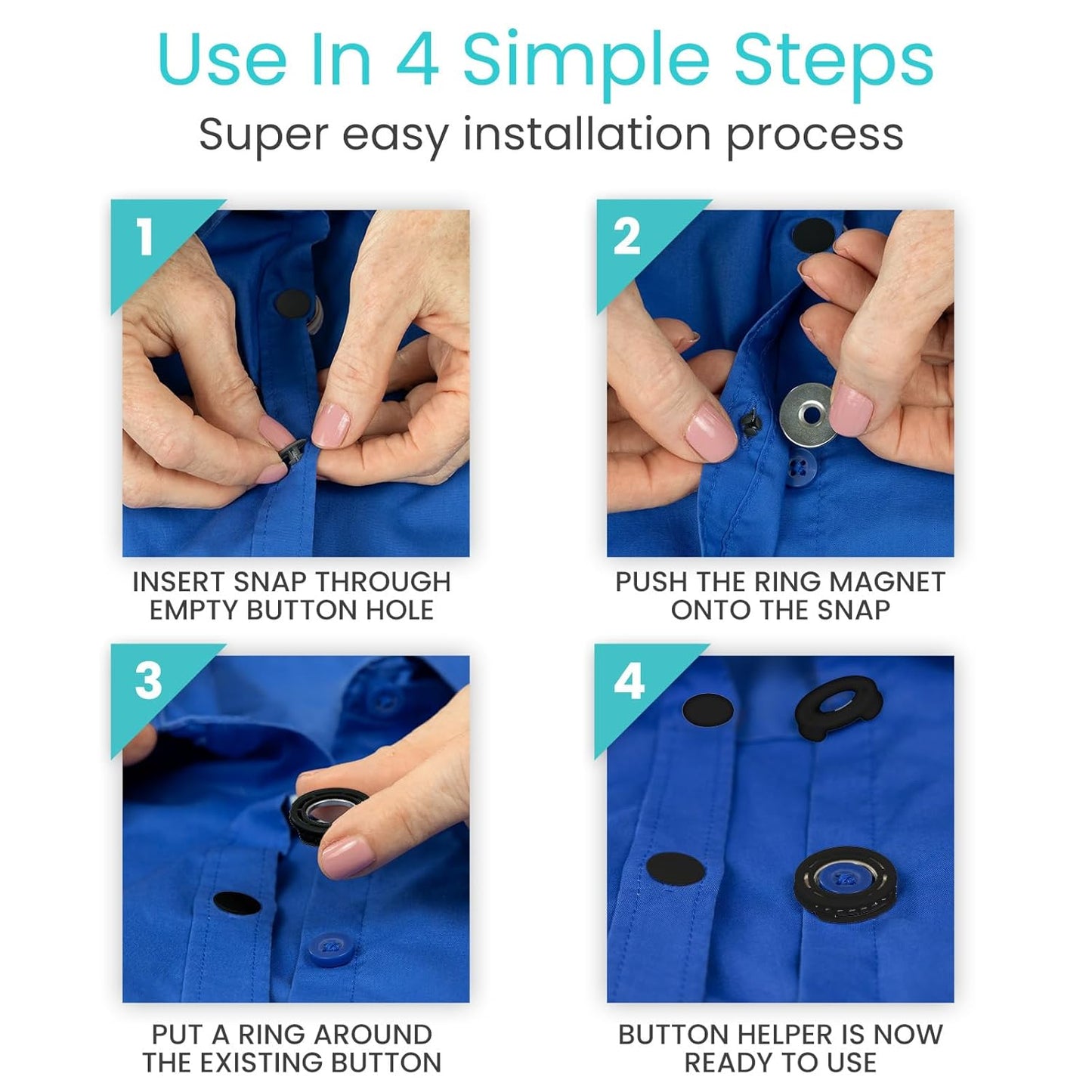 Use In 4 Simple Steps
Super easy installation process

1

INSERT SNAP THROUGH EMPTY BUTTON HOLE

2

PUSH THE RING MAGNET ONTO THE SNAP

3

PUT A RING AROUND THE EXISTING BUTTON

4

BUTTON HELPER IS NOW READY TO USE