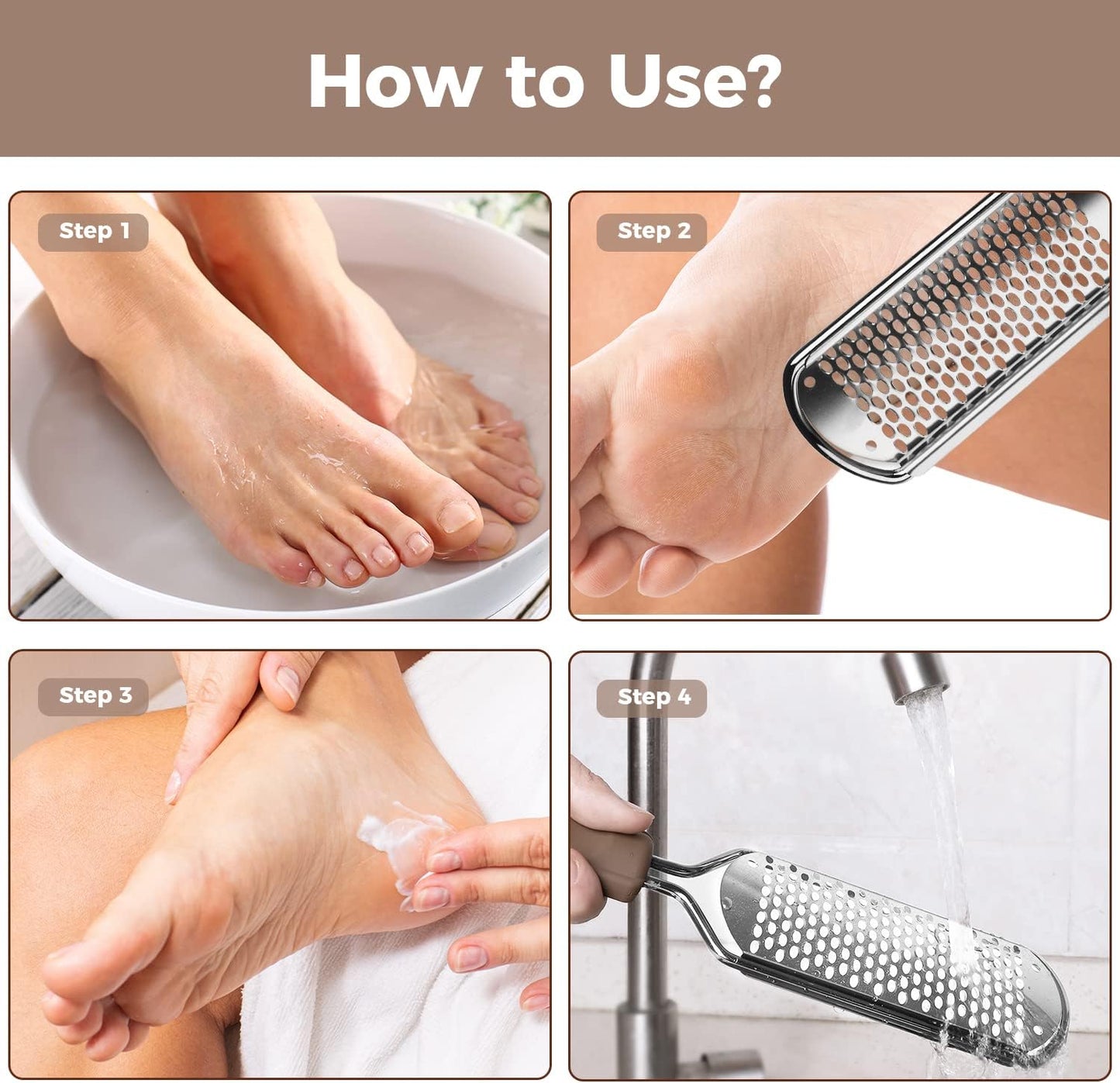 How to Use?

Step 1

Step 2

Step 3

Step 4