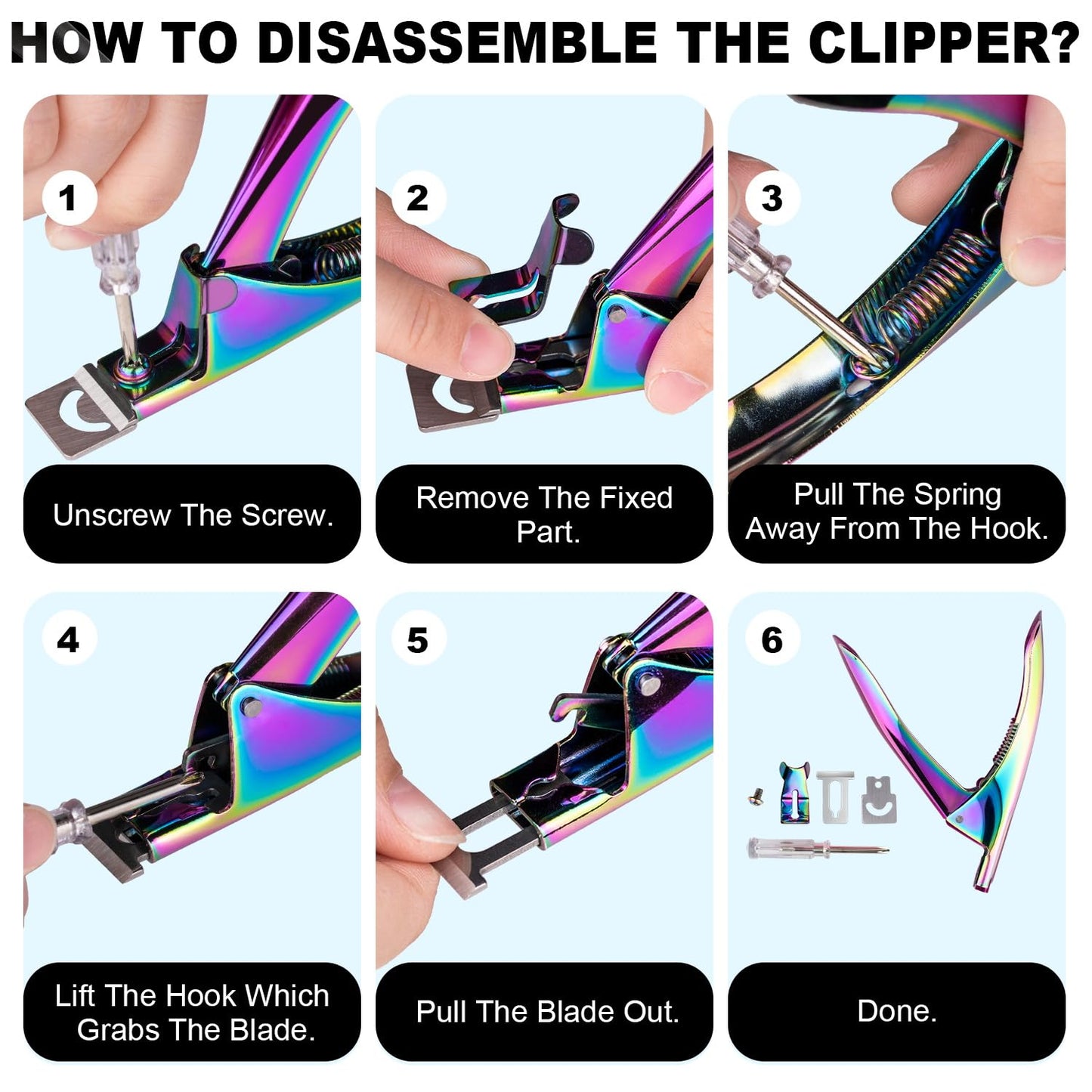 HOW TO DISASSEMBLE THE CLIPPER?

1

Unscrew The Screw.

2

Remove The Fixed Part.

3

Pull The Spring Away From The Hook.

4

Lift The Hook Which Grabs The Blade.

5

Pull The Blade Out.

6

Done.