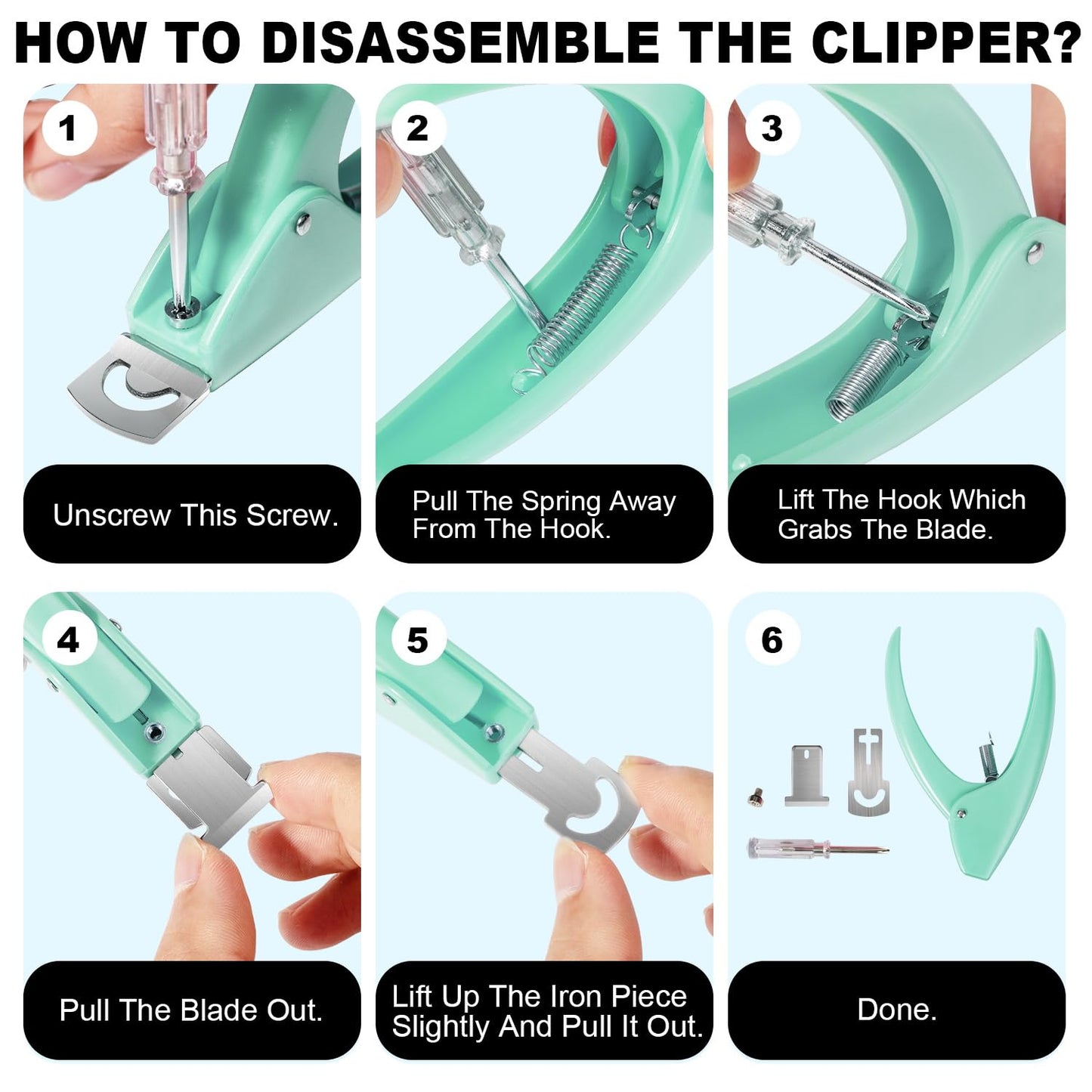 HOW TO DISASSEMBLE THE CLIPPER?

1

Unscrew This Screw.

2

Pull The Spring Away From The Hook.

3

Lift The Hook Which Grabs The Blade.

4

Pull The Blade Out.

5

Lift Up The Iron Piece Slightly And Pull It Out.

6

Done.