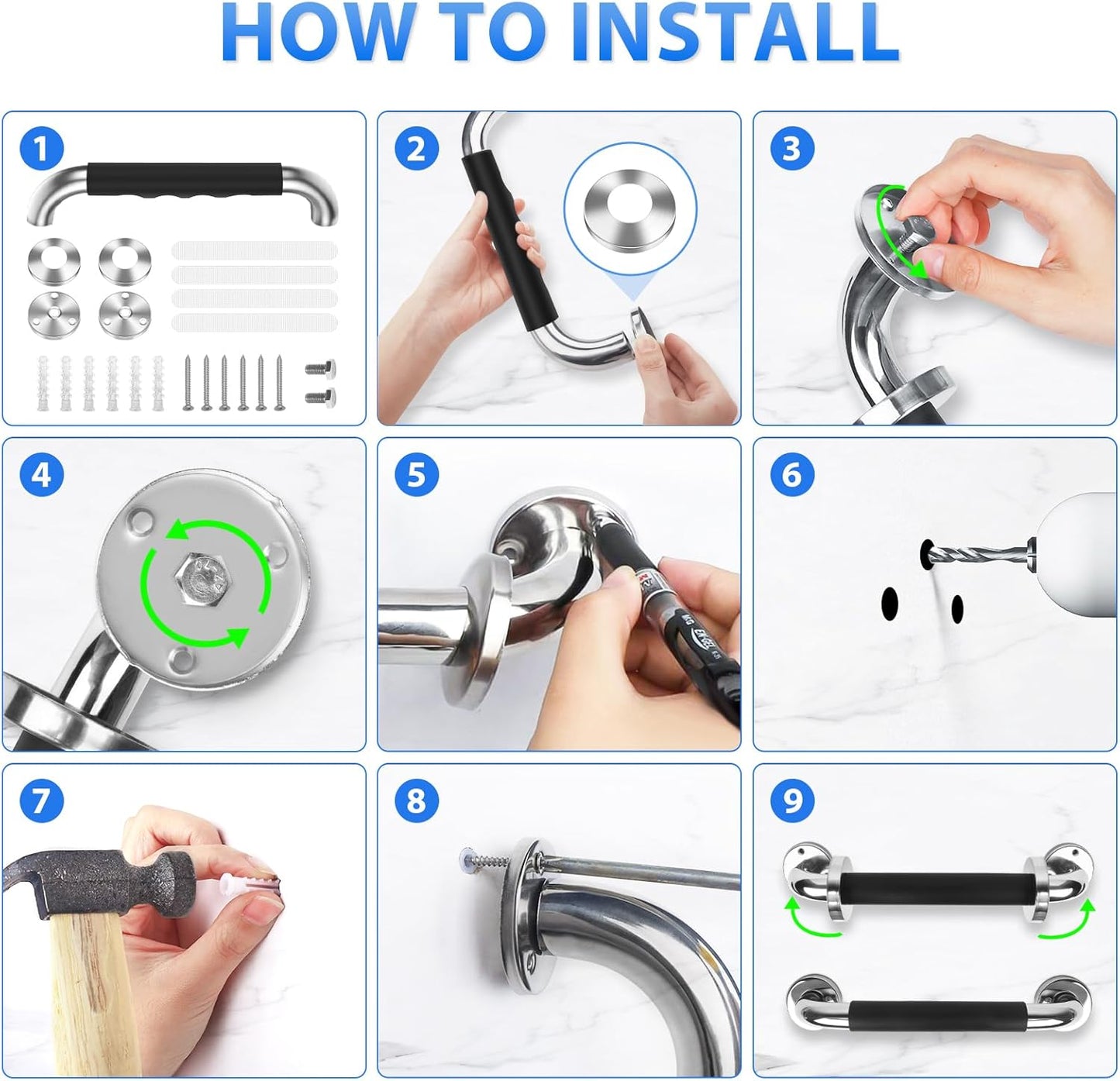 HOW TO INSTALL

1

2

3

4

5

6

7

8

9