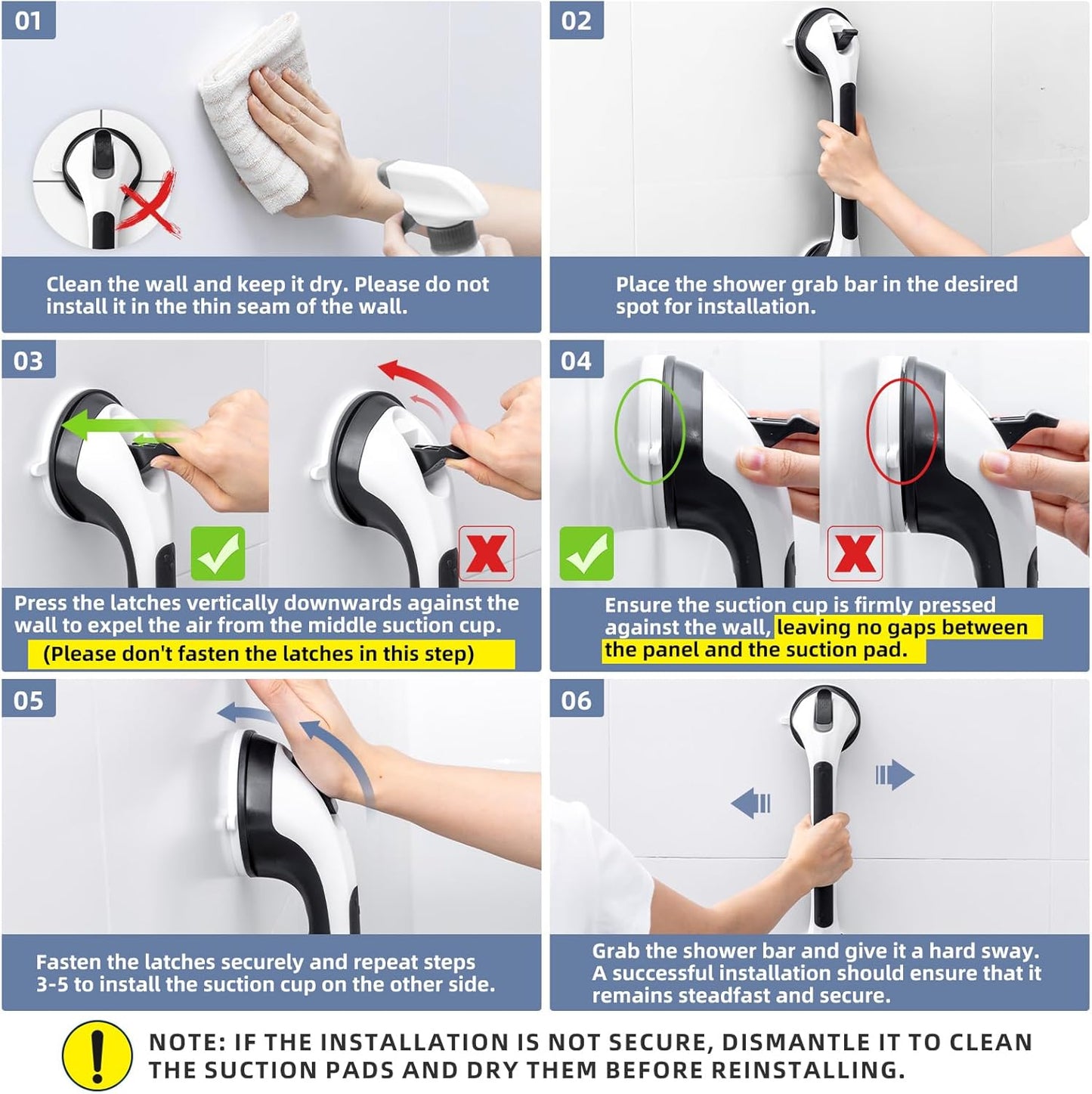 01

Clean the wall and keep it dry. Please do not install it in the thin seam of the wall.

02

Place the shower grab bar in the desired spot for installation.

03

Press the latches vertically downwards against the wall to expel the air from the middle suction cup.
(Please don't fasten the latches in this step)

04

Ensure the suction cup is firmly pressed against the wall, leaving no gaps between the panel and the suction pad.

05

Fasten the latches securely and repeat steps 3-5 to install the suction cup on the other side.

06

Grab the shower bar and give it a hard sway. A successful installation should ensure that it remains steadfast and secure.

NOTE: IF THE INSTALLATION IS NOT SECURE, DISMANTLE IT TO CLEAN THE SUCTION PADS AND DRY THEM BEFORE REINSTALLING.