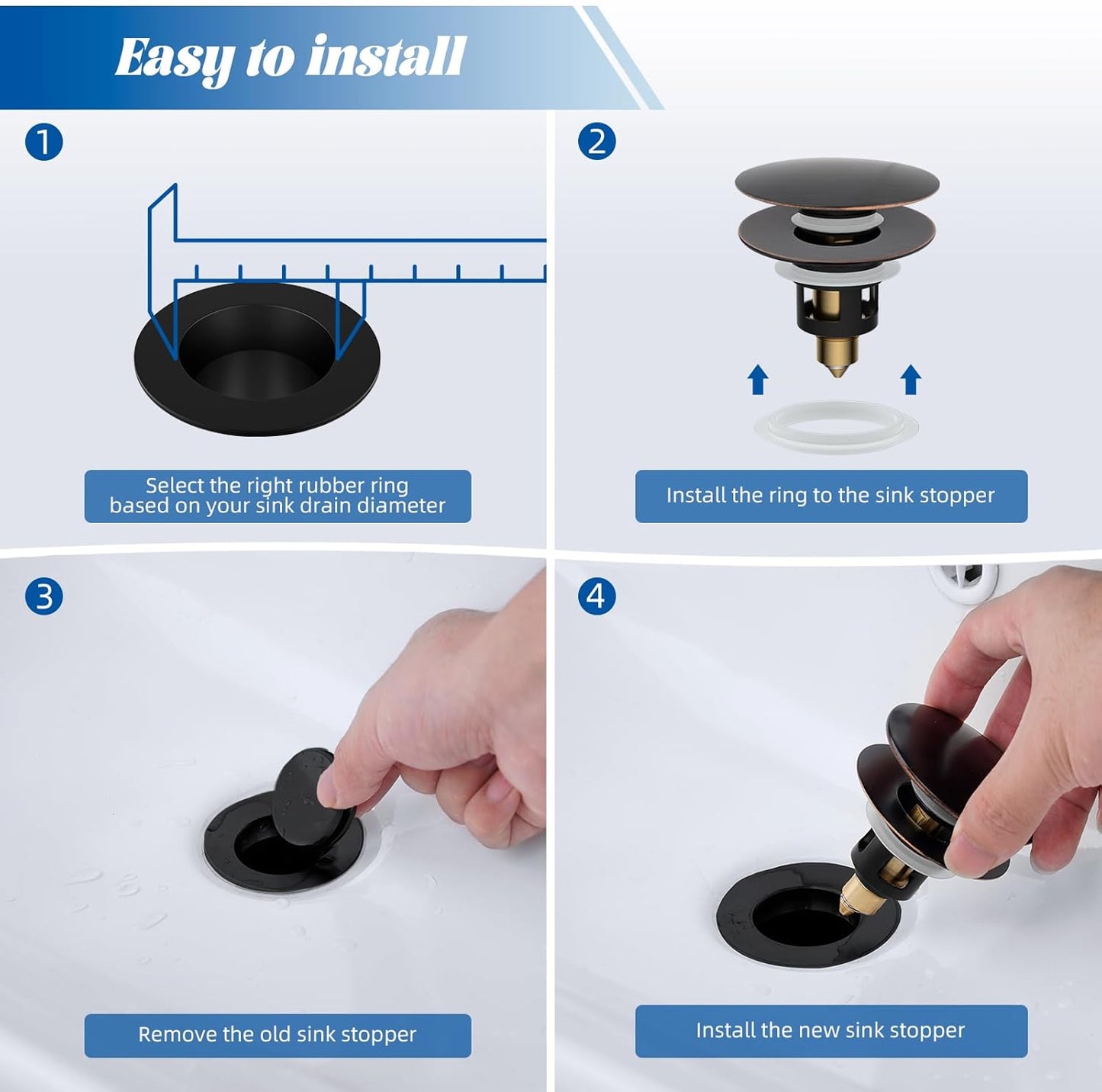 Easy to install

1

Select the right rubber ring based on your sink drain diameter

2

Install the ring to the sink stopper

3

Remove the old sink stopper

4

Install the new sink stopper