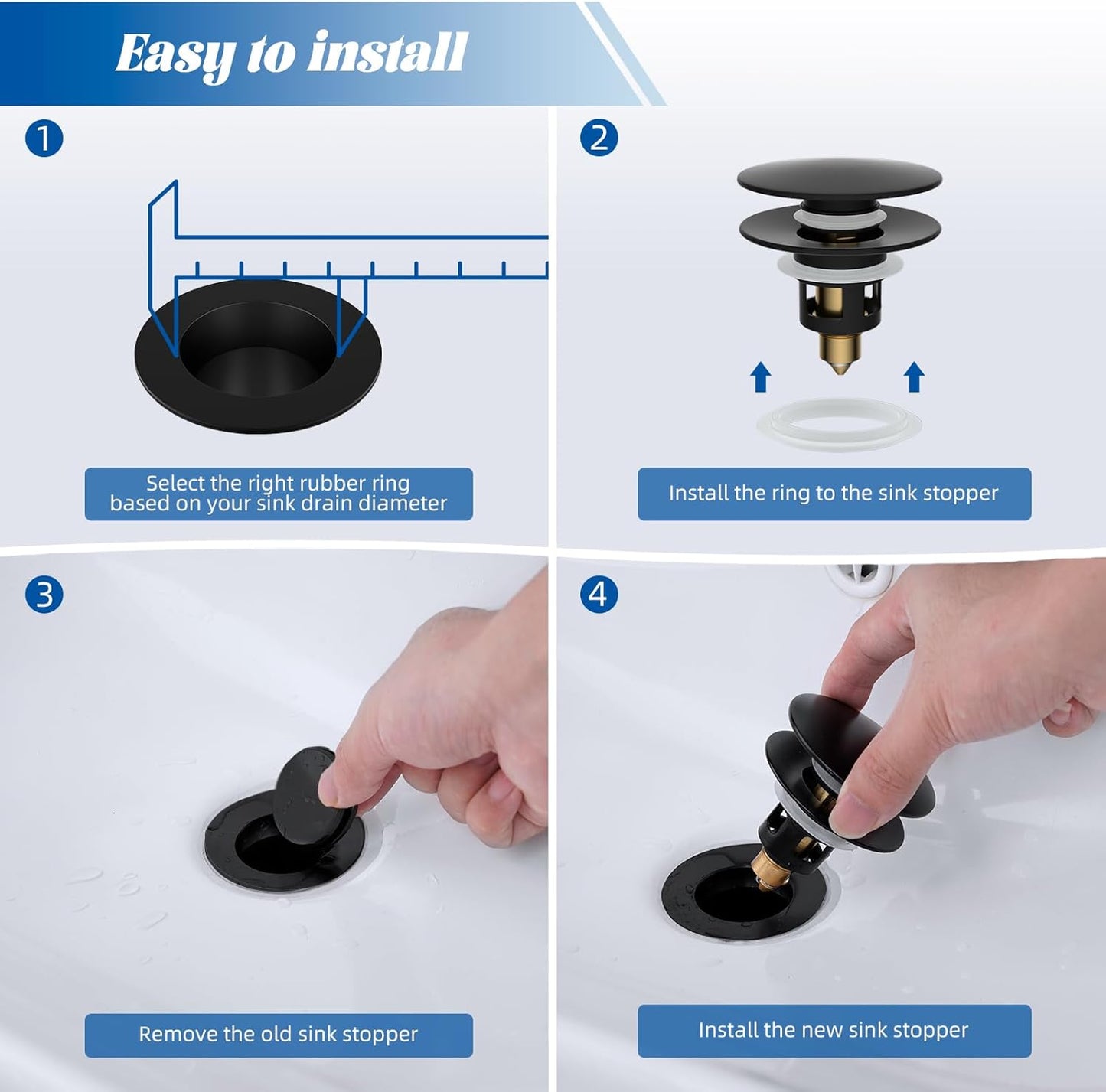 Easy to install

1

Select the right rubber ring based on your sink drain diameter

2

Install the ring to the sink stopper

3

Remove the old sink stopper

4

Install the new sink stopper