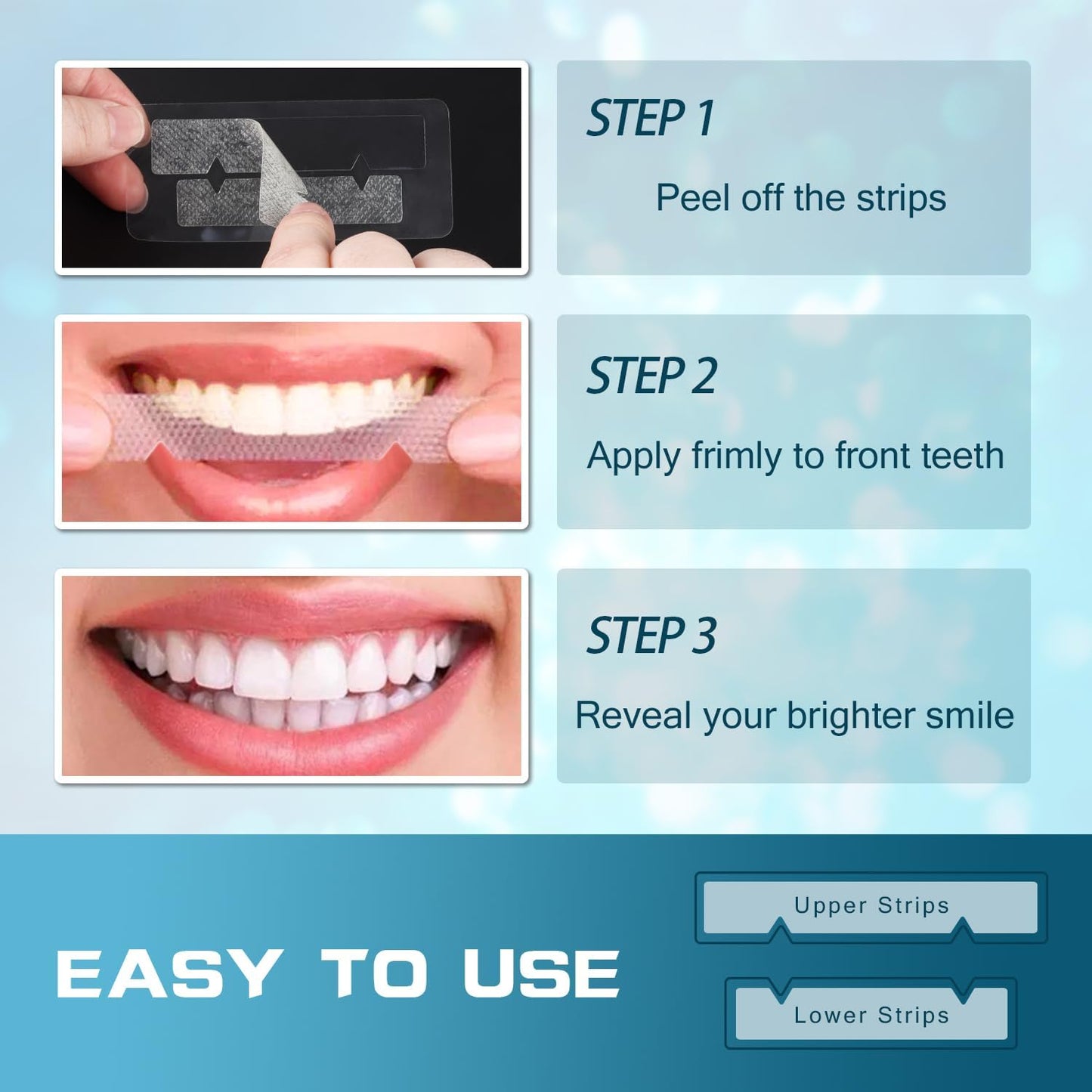 STEP 1

Peel off the strips

STEP 2

Apply frimly to front teeth

STEP 3

Reveal your brighter smile

EASY TO USE

Upper Strips

Lower Strips