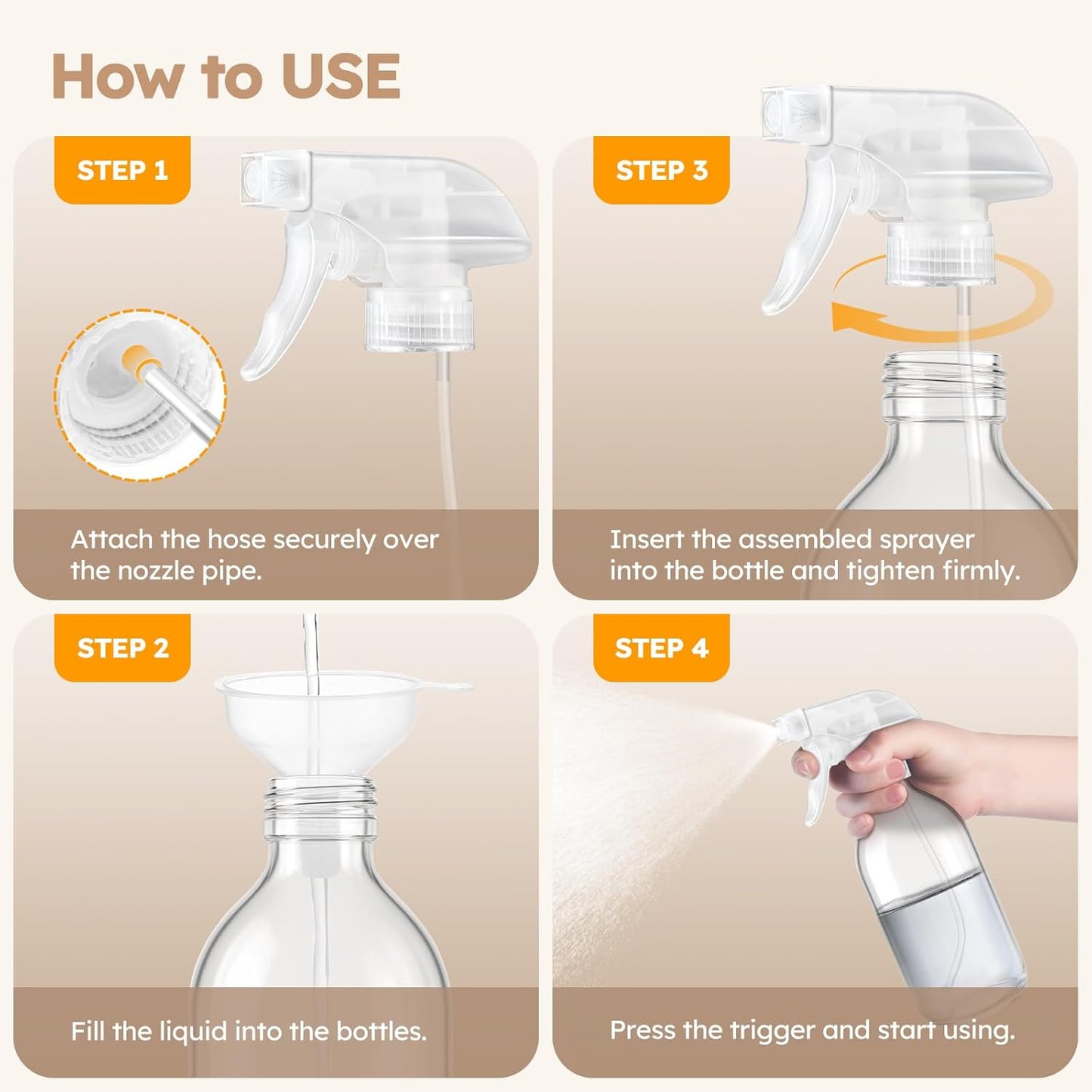 How to USE

STEP 1

Attach the hose securely over the nozzle pipe.

STEP 3

Insert the assembled sprayer into the bottle and tighten firmly.

STEP 2

Fill the liquid into the bottles.

STEP 4

Press the trigger and start using.