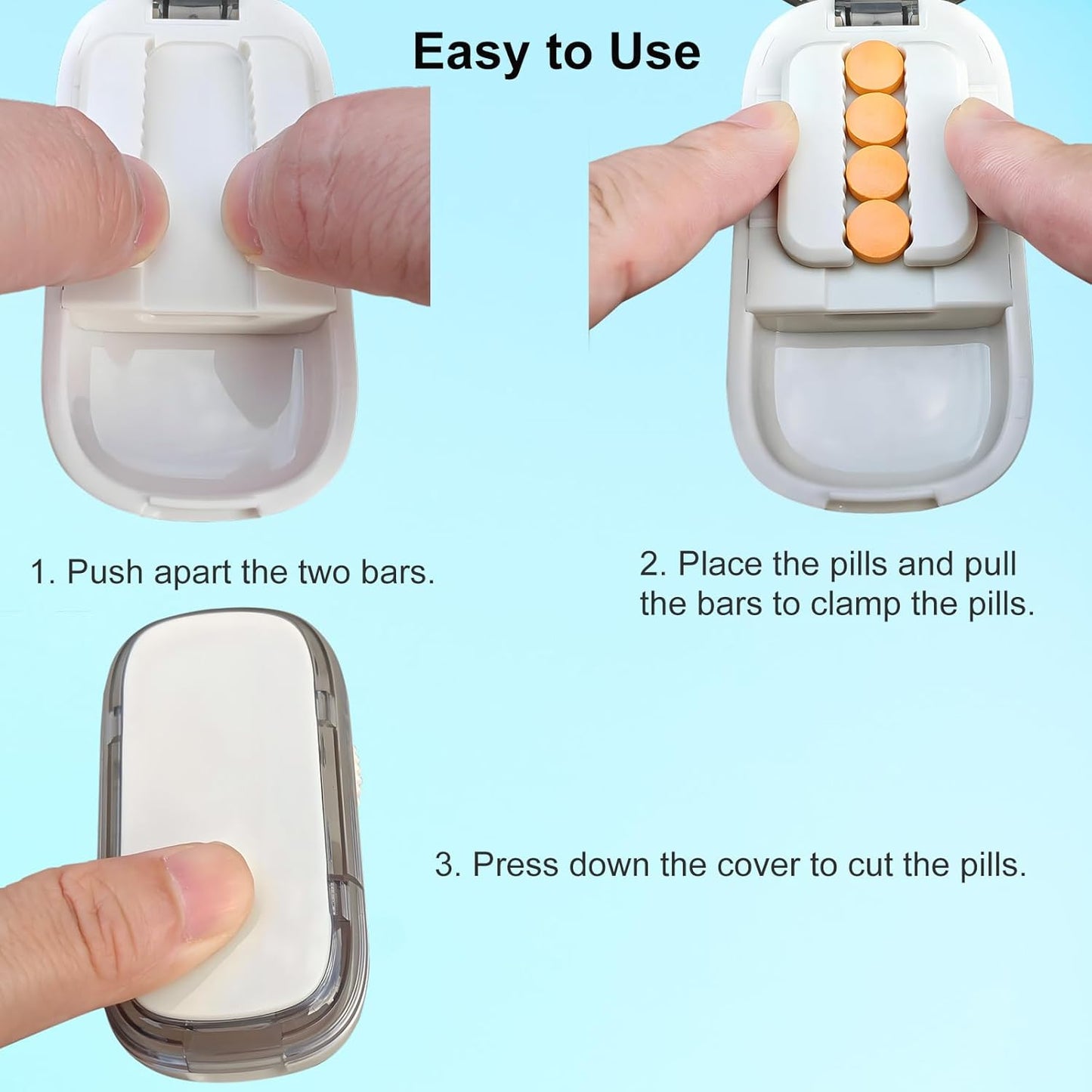 Easy to Use

1. Push apart the two bars.

2. Place the pills and pull the bars to clamp the pills.

3. Press down the cover to cut the pills.