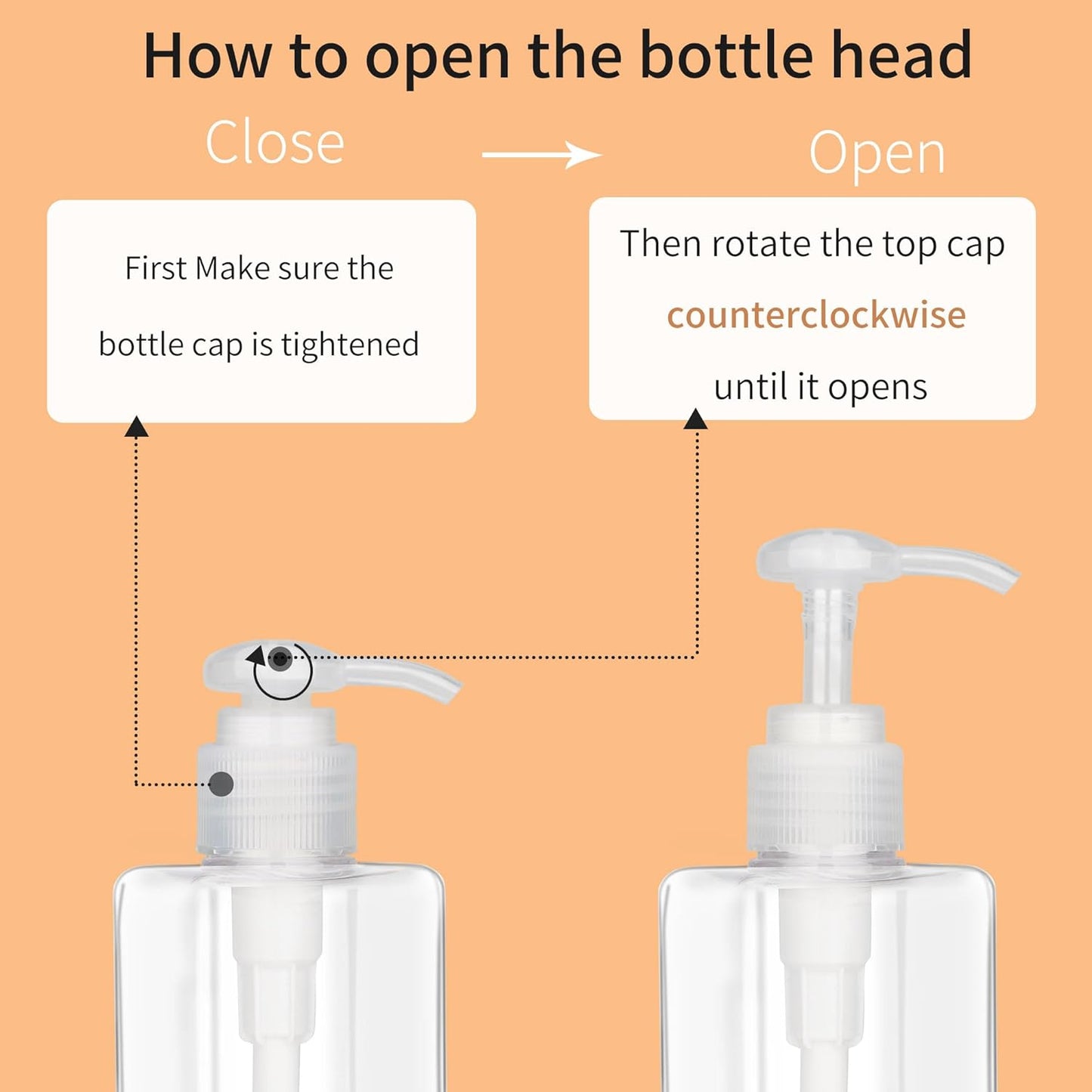 How to open the bottle head

Close

Open

First Make sure the bottle cap is tightened

Then rotate the top cap counterclockwise until it opens